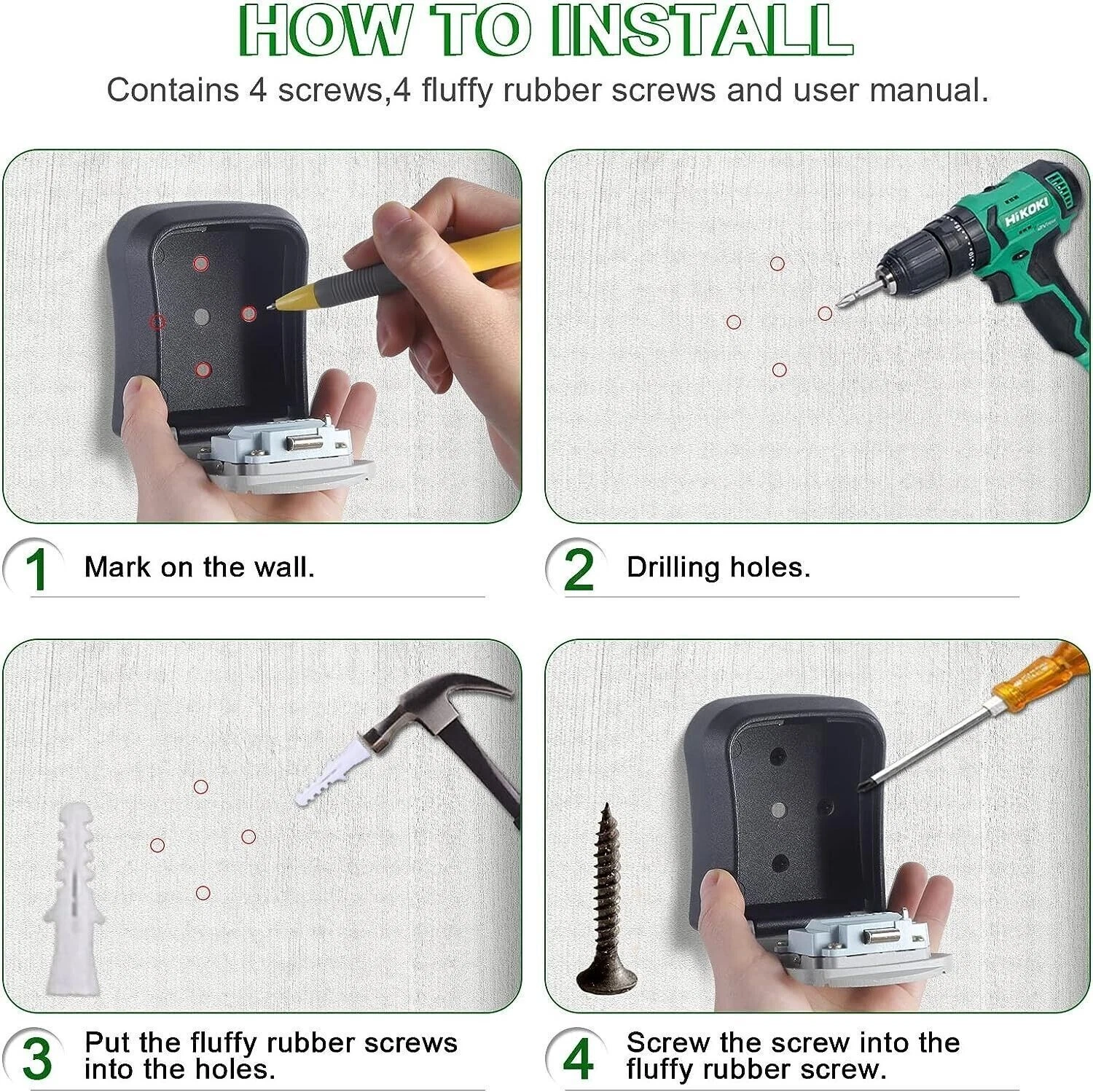 HOW TO INSTALL

Contains 4 screws,4 fluffy rubber screws and user manual.

HiKOKI

1 Mark on the wall.

2 Drilling holes.

3 Put the fluffy rubber screws into the holes.

4 Screw the screw into the fluffy rubber screw.