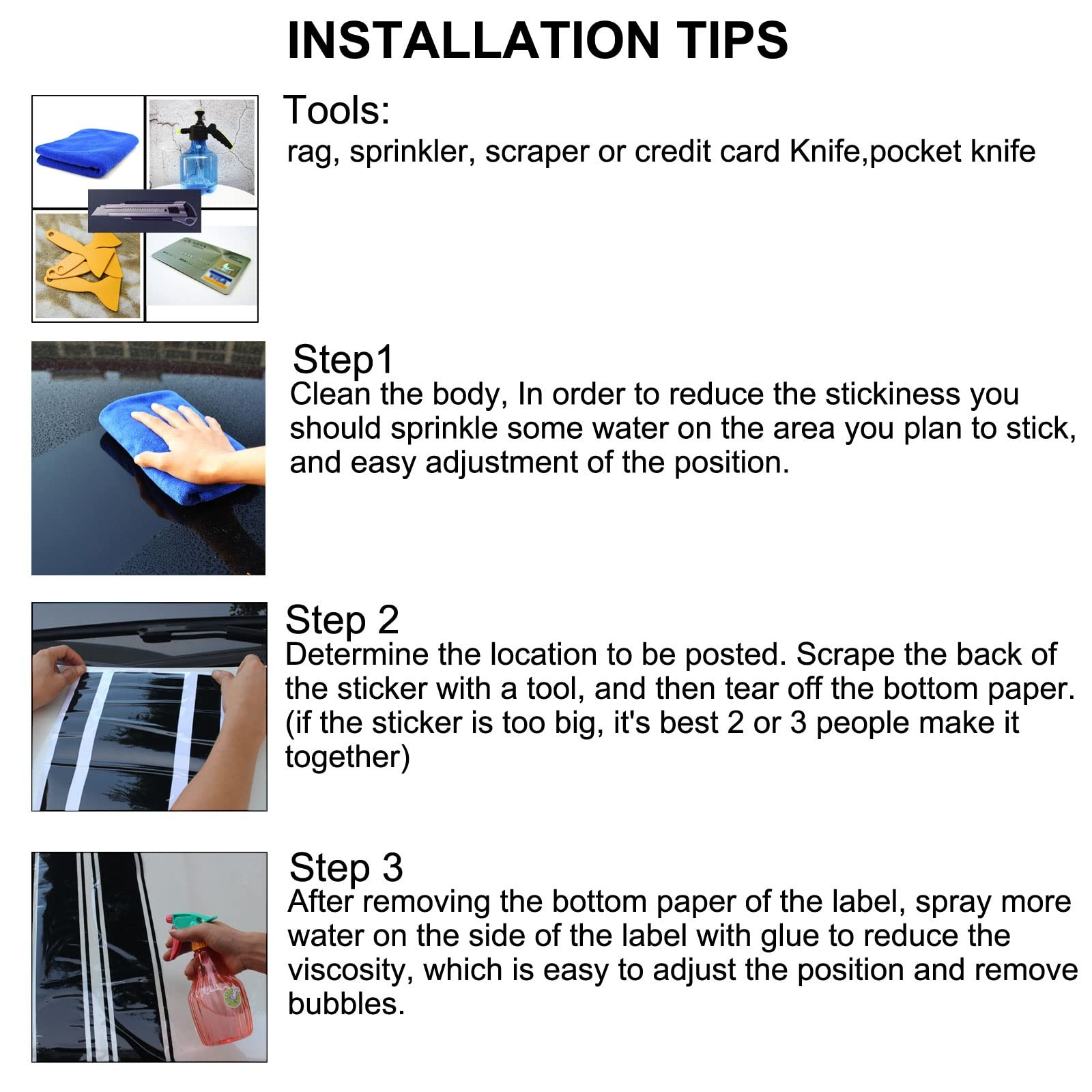 INSTALLATION TIPS

Tools:
rag, sprinkler, scraper or credit card Knife,pocket knife

Step1
Clean the body, In order to reduce the stickiness you should sprinkle some water on the area you plan to stick, and easy adjustment of the position.

Step 2
Determine the location to be posted. Scrape the back of the sticker with a tool, and then tear off the bottom paper. (if the sticker is too big, it's best 2 or 3 people make it together)

Step 3
After removing the bottom paper of the label, spray more water on the side of the label with glue to reduce the viscosity, which is easy to adjust the position and remove bubbles.