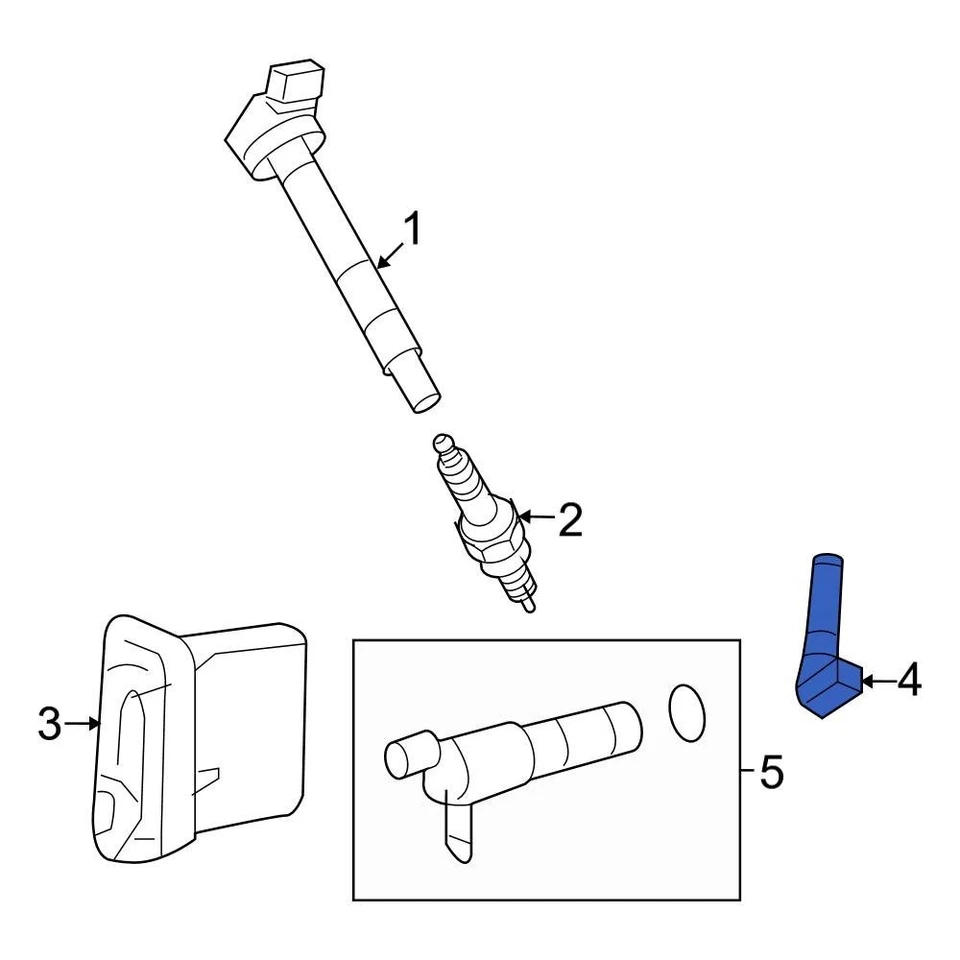 1
2
3
4
5