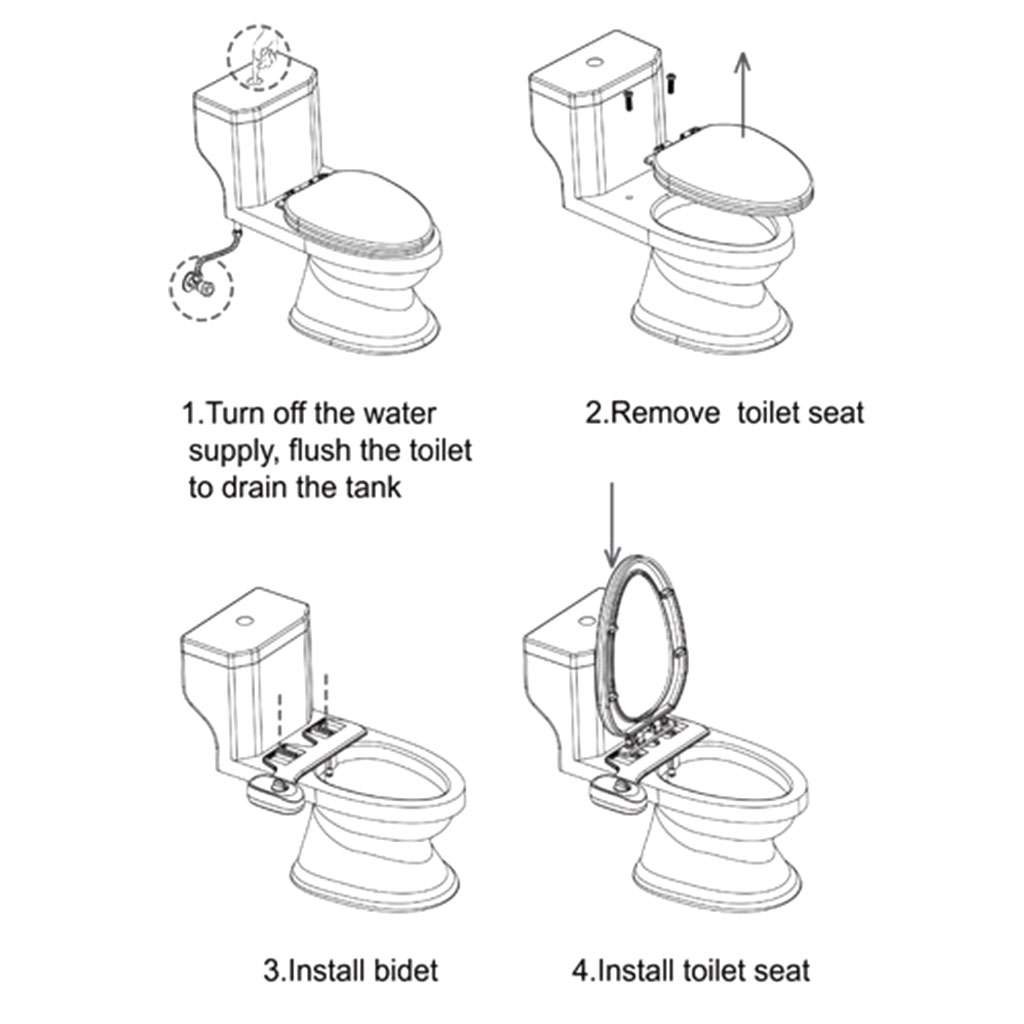 1.Turn off the water supply, flush the toilet to drain the tank

2.Remove toilet seat

3.Install bidet

4.Install toilet seat