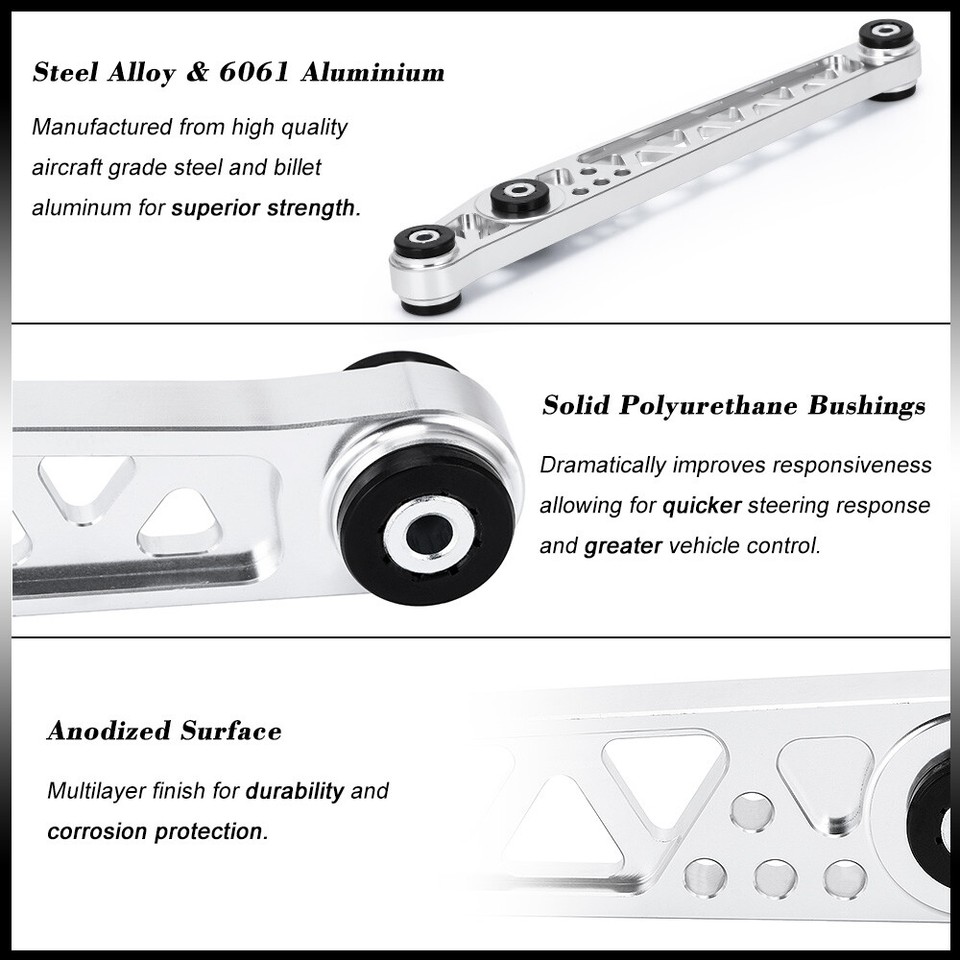 Steel Alloy & 6061 Aluminium

Manufactured from high quality aircraft grade steel and billet aluminum for superior strength.

Solid Polyurethane Bushings

Dramatically improves responsiveness allowing for quicker steering response and greater vehicle control.

Anodized Surface

Multilayer finish for durability and corrosion protection.