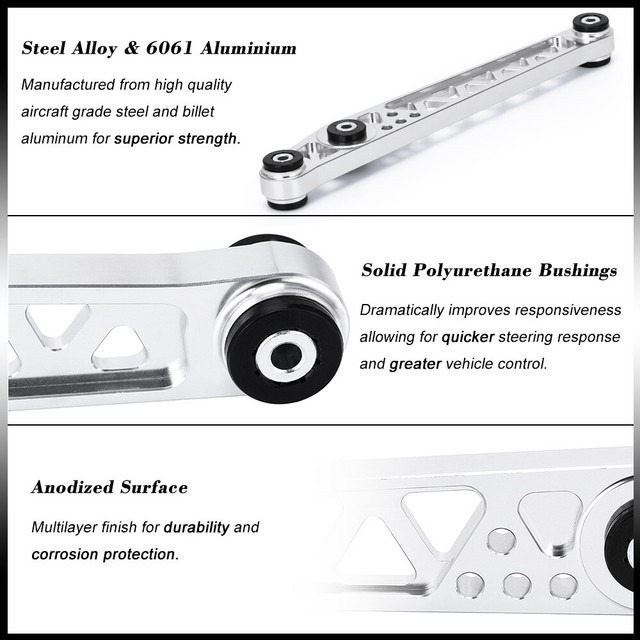 Steel Alloy & 6061 Aluminium

Manufactured from high quality aircraft grade steel and billet aluminum for superior strength.

Solid Polyurethane Bushings

Dramatically improves responsiveness allowing for quicker steering response and greater vehicle control.

Anodized Surface

Multilayer finish for durability and corrosion protection.