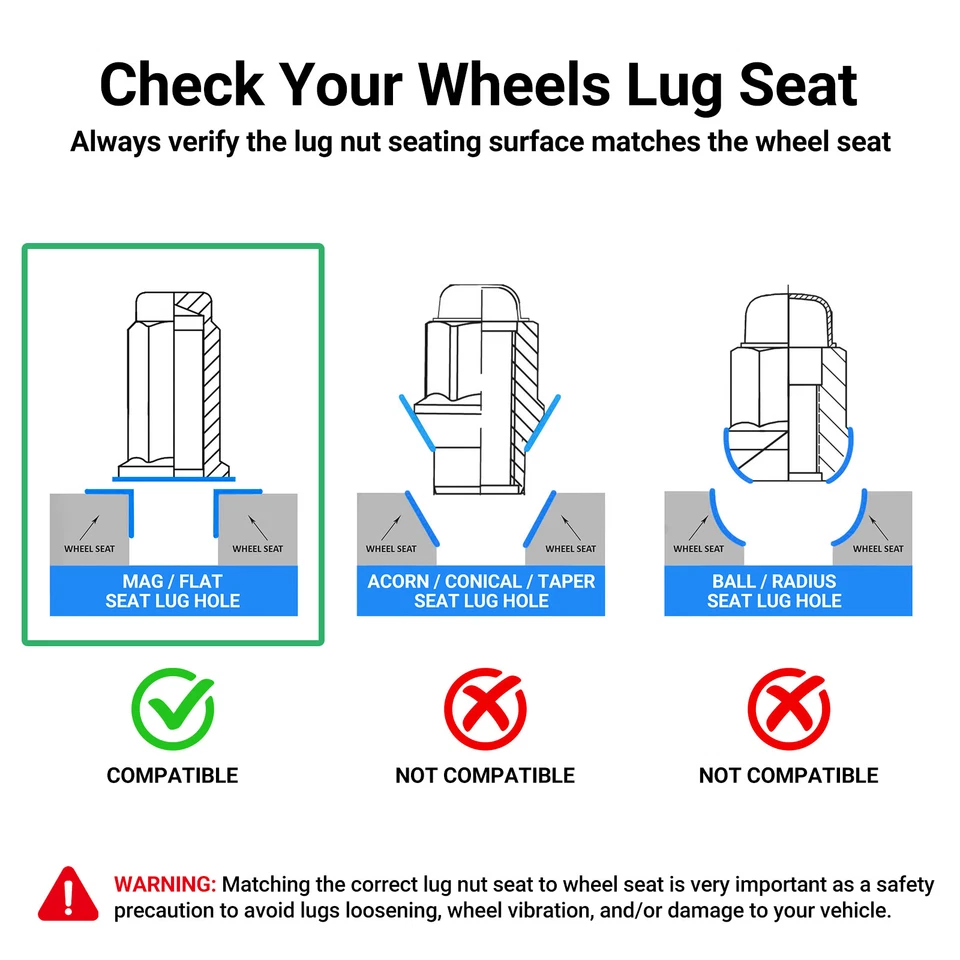 Check Your Wheels Lug Seat

Always verify the lug nut seating surface matches the wheel seat

WHEEL SEAT WHEEL SEAT

MAG / FLAT SEAT LUG HOLE

COMPATIBLE

WHEEL SEAT WHEEL SEAT

ACORN / CONICAL / TAPER SEAT LUG HOLE

NOT COMPATIBLE

WHEEL SEAT WHEEL SEAT

BALL / RADIUS SEAT LUG HOLE

NOT COMPATIBLE

WARNING: Matching the correct lug nut seat to wheel seat is very important as a safety precaution to avoid lugs loosening, wheel vibration, and/or damage to your vehicle.