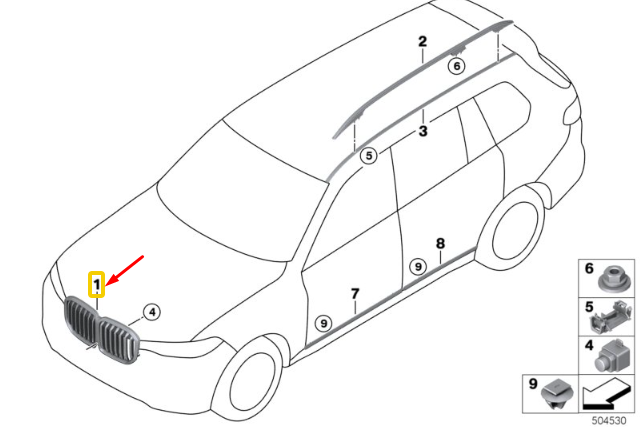 2
6
3
5
8
9
7
9
1
4
6
5
4
9
504530