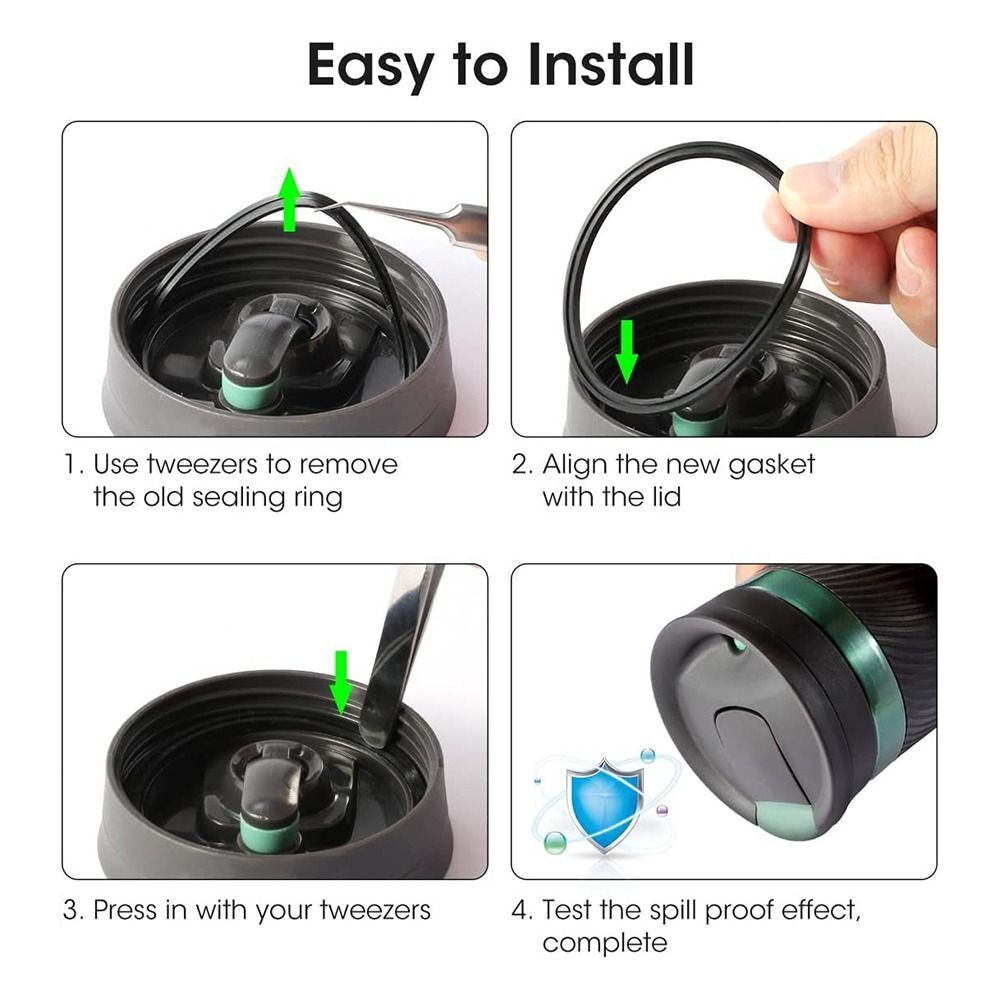 Easy to Install

1. Use tweezers to remove the old sealing ring

2. Align the new gasket with the lid

3. Press in with your tweezers

4. Test the spill proof effect, complete