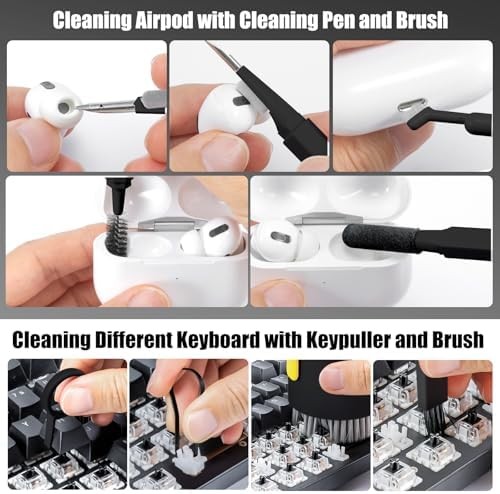 Cleaning Airpod with Cleaning Pen and Brush

Cleaning Different Keyboard with Keypuller and Brush