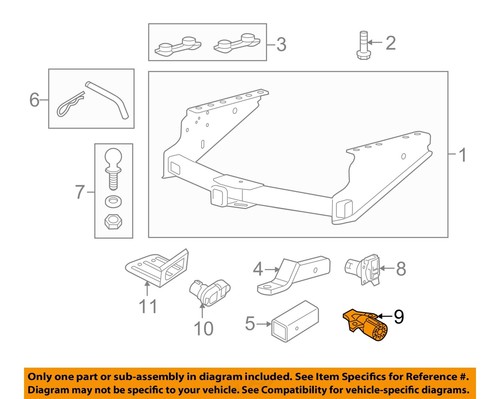 3
2
6
1
7
4
8
11
10
5
9

Only one part or sub-assembly in diagram included. See Item Specifics for Reference #. Diagram may not be specific to your vehicle. See Compatibility for vehicle-specific diagrams.