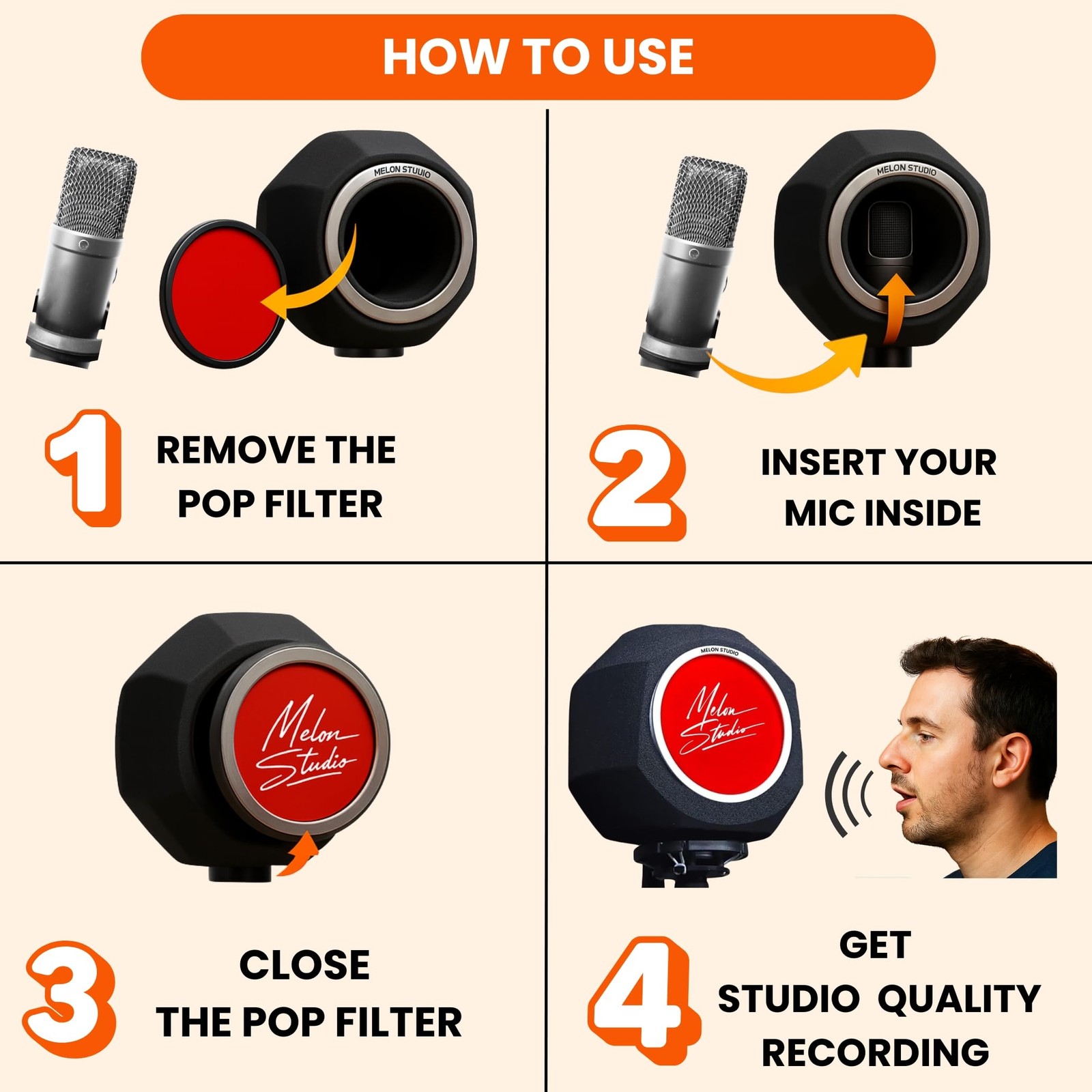 HOW TO USE

MELON STUDIO

1 REMOVE THE POP FILTER

MELON STUDIO

2 INSERT YOUR MIC INSIDE

Melon Studio

3 CLOSE THE POP FILTER

MELON STUDIO

Melon Studio

4 GET STUDIO QUALITY RECORDING