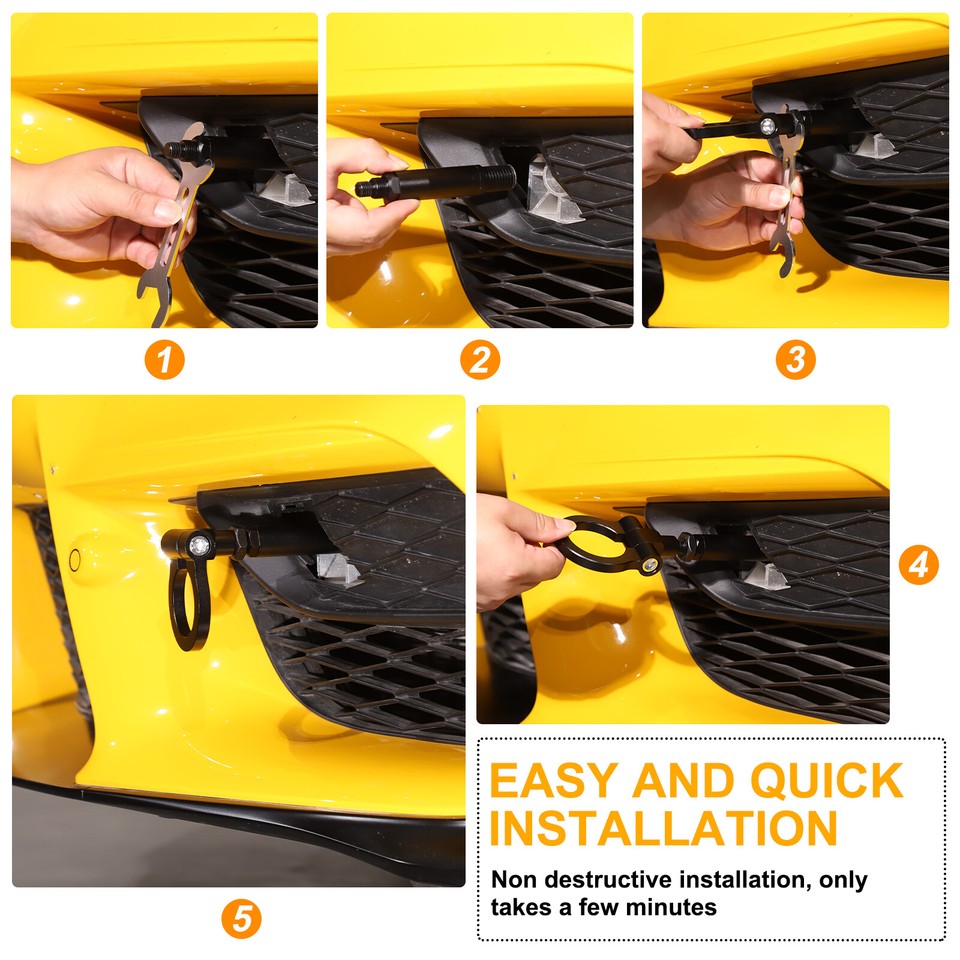 1

2

3

4

5

EASY AND QUICK INSTALLATION

Non destructive installation, only takes a few minutes