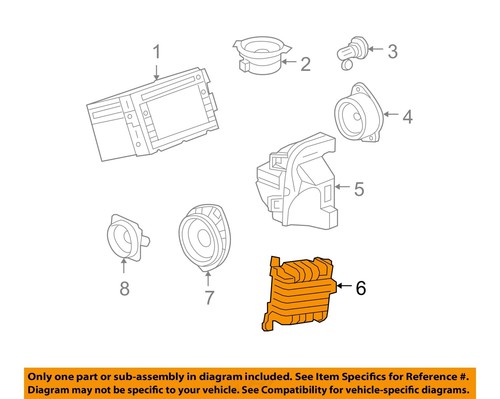 1
2
3
4
5
8
7
6

Only one part or sub-assembly in diagram included. See Item Specifics for Reference #. Diagram may not be specific to your vehicle. See Compatibility for vehicle-specific diagrams.