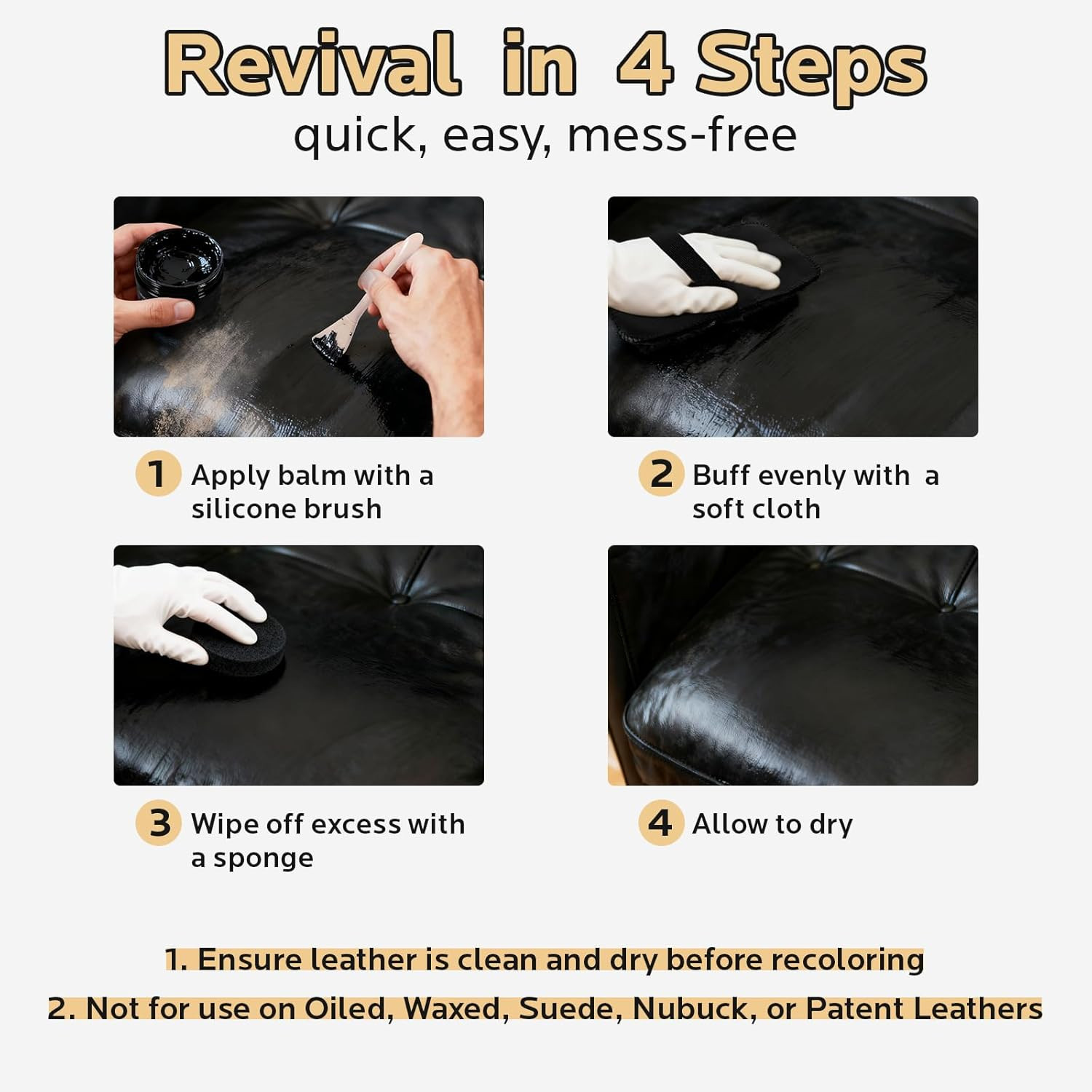 Revival in 4 Steps
quick, easy, mess-free

1 Apply balm with a silicone brush

2 Buff evenly with a soft cloth

3 Wipe off excess with a sponge

4 Allow to dry

1. Ensure leather is clean and dry before recoloring
2. Not for use on Oiled, Waxed, Suede, Nubuck, or Patent Leathers