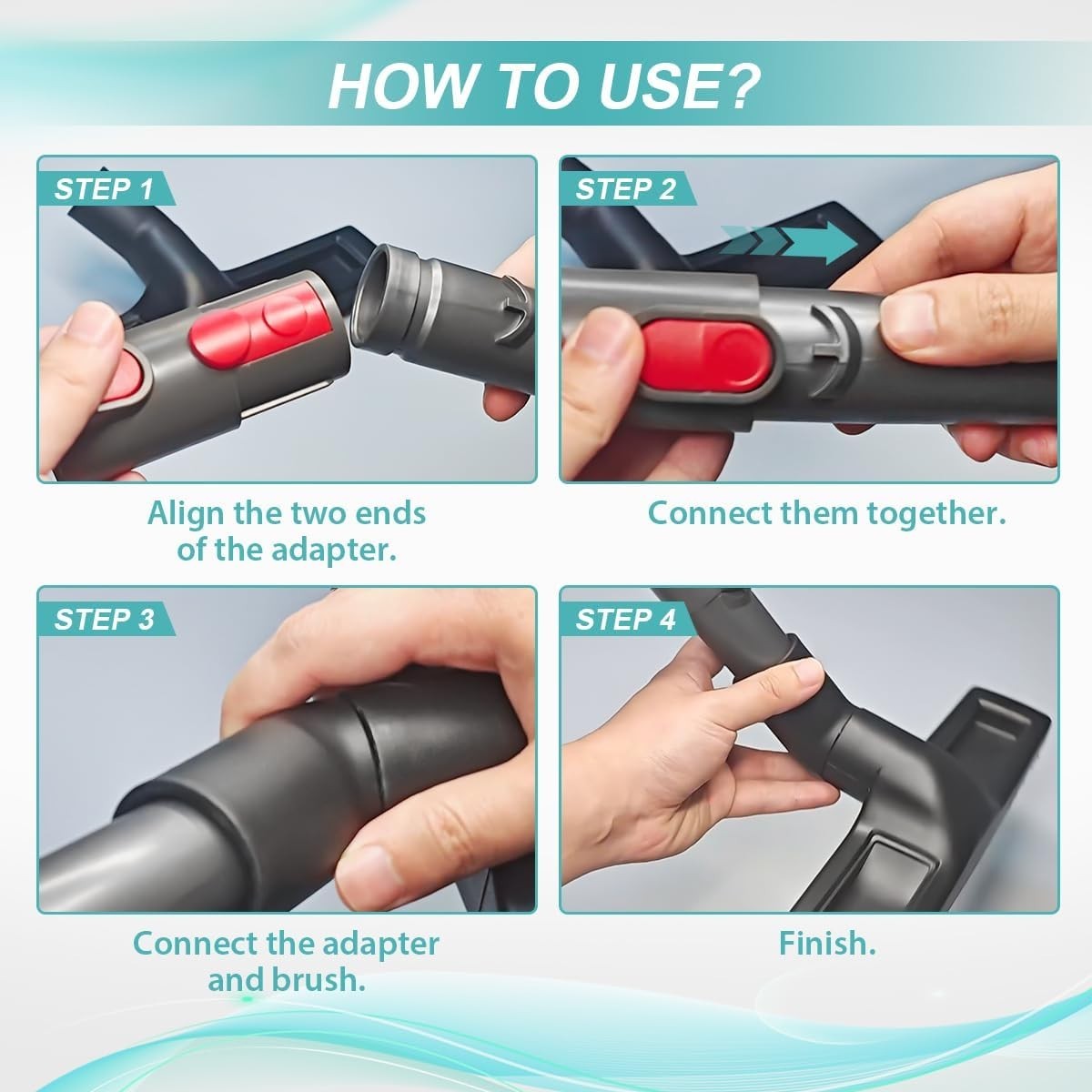 HOW TO USE?

STEP 1

Align the two ends of the adapter.

STEP 2

Connect them together.

STEP 3

Connect the adapter and brush.

STEP 4

Finish.