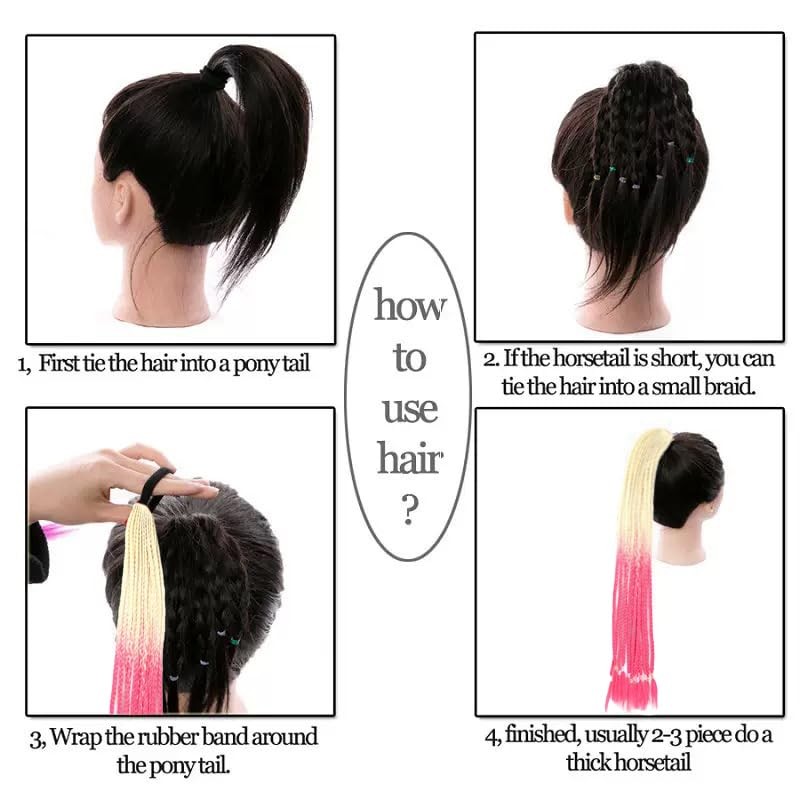 1, First tie the hair into a pony tail

how to use hair ?

2. If the horsetail is short, you can tie the hair into a small braid.

3, Wrap the rubber band around the pony tail.

4, finished, usually 2-3 piece do a thick horsetail