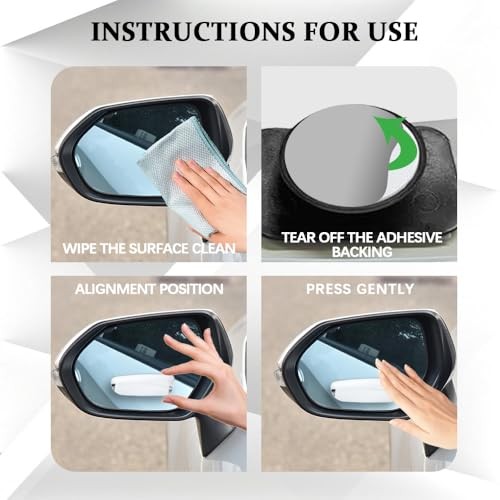 INSTRUCTIONS FOR USE

WIPE THE SURFACE CLEAN

TEAR OFF THE ADHESIVE BACKING

ALIGNMENT POSITION

PRESS GENTLY