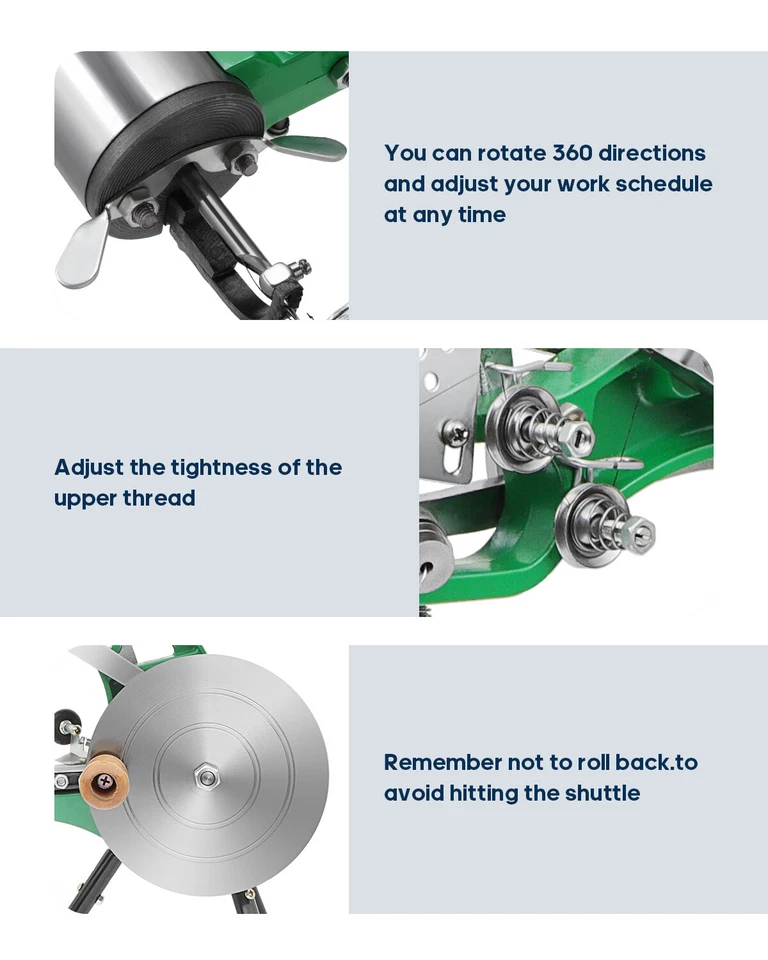 You can rotate 360 directions and adjust your work schedule at any time

Adjust the tightness of the upper thread

Remember not to roll back.to avoid hitting the shuttle