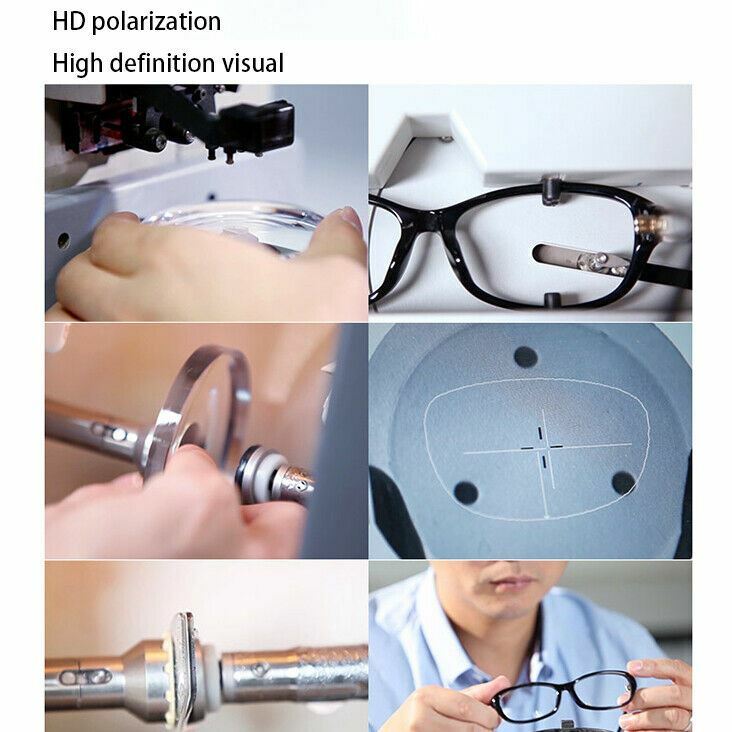 HD polarization

High definition visual