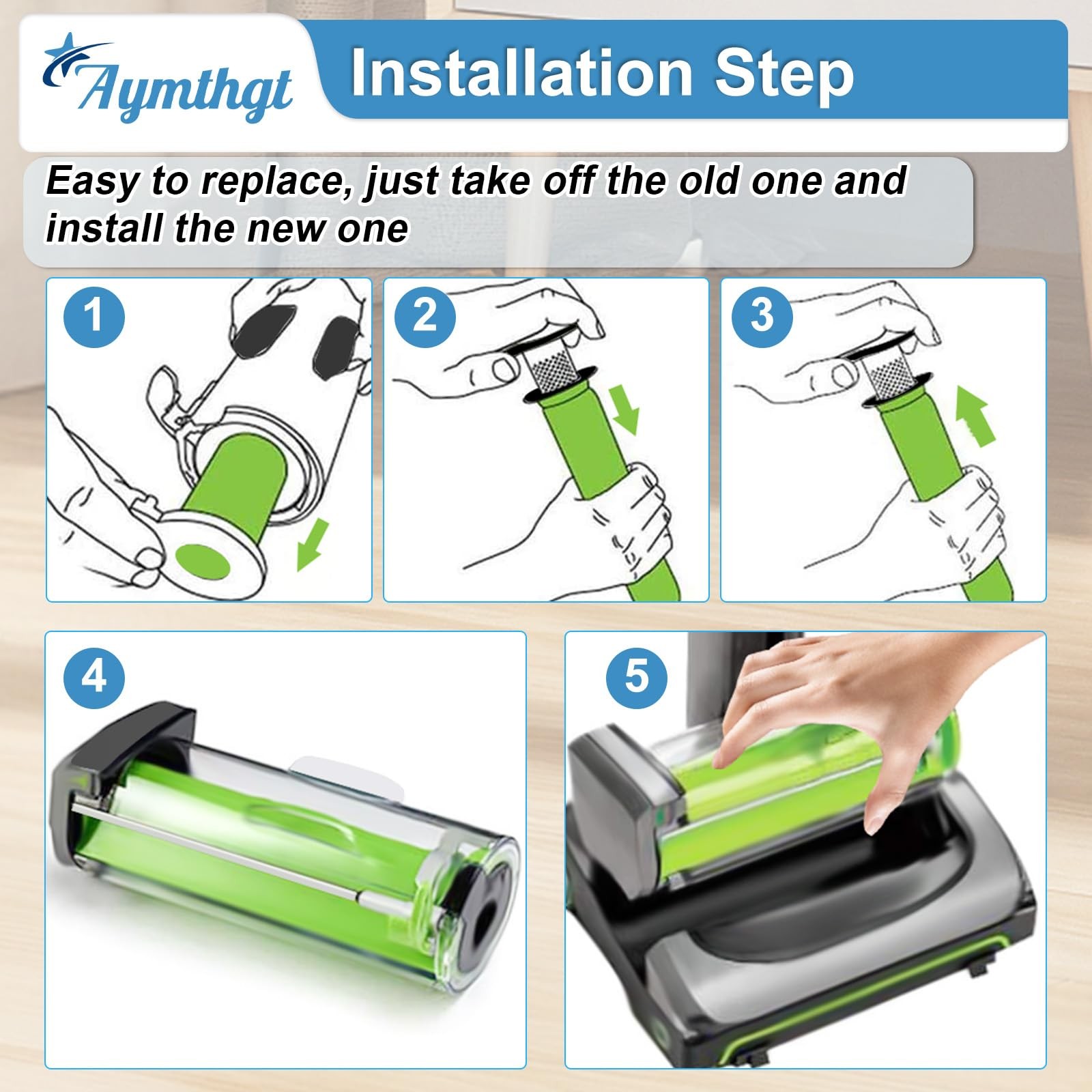 Aymthgt

Installation Step

Easy to replace, just take off the old one and install the new one

1

2

3

4

5