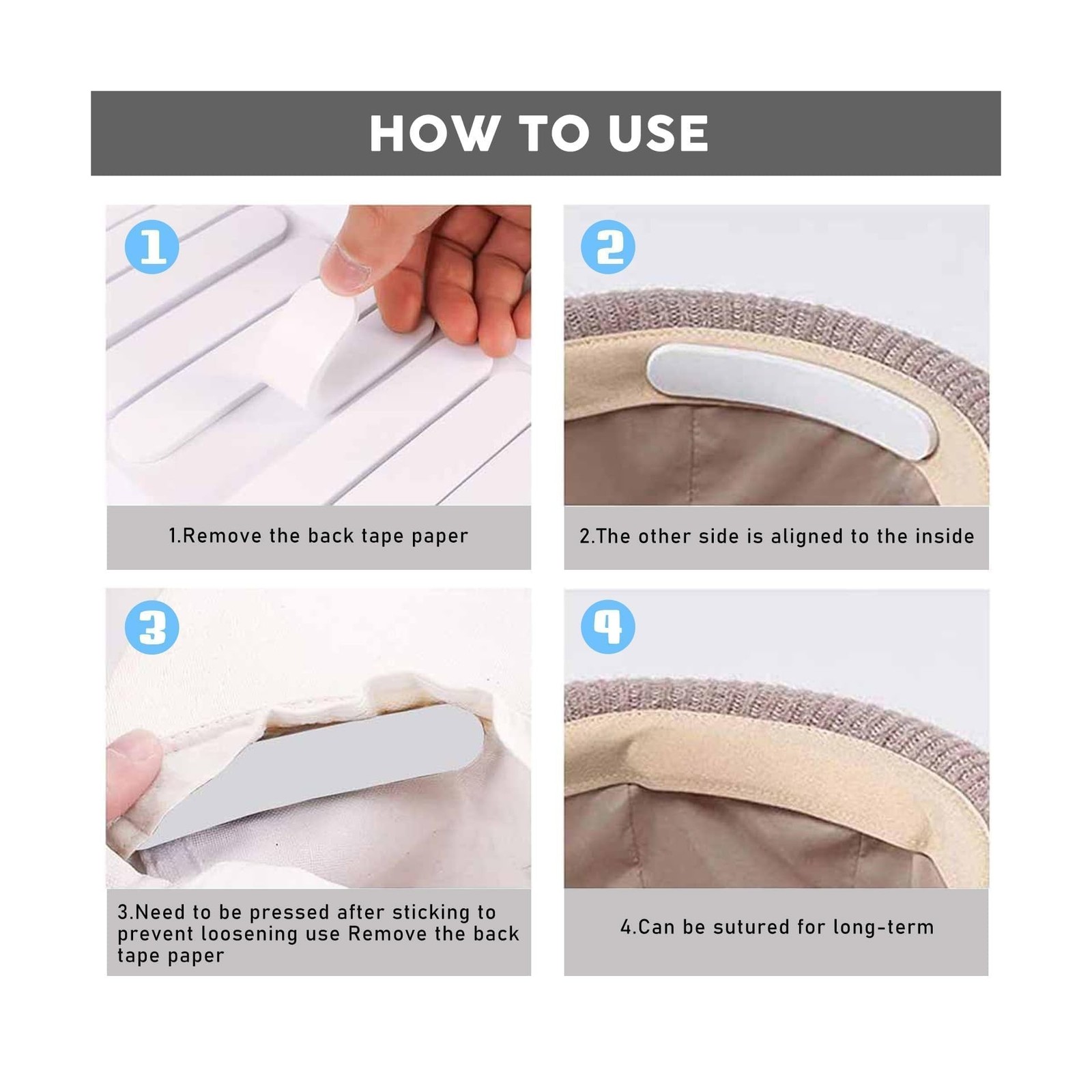 HOW TO USE

1

1.Remove the back tape paper

2

2.The other side is aligned to the inside

3

3.Need to be pressed after sticking to prevent loosening use Remove the back tape paper

4

4.Can be sutured for long-term