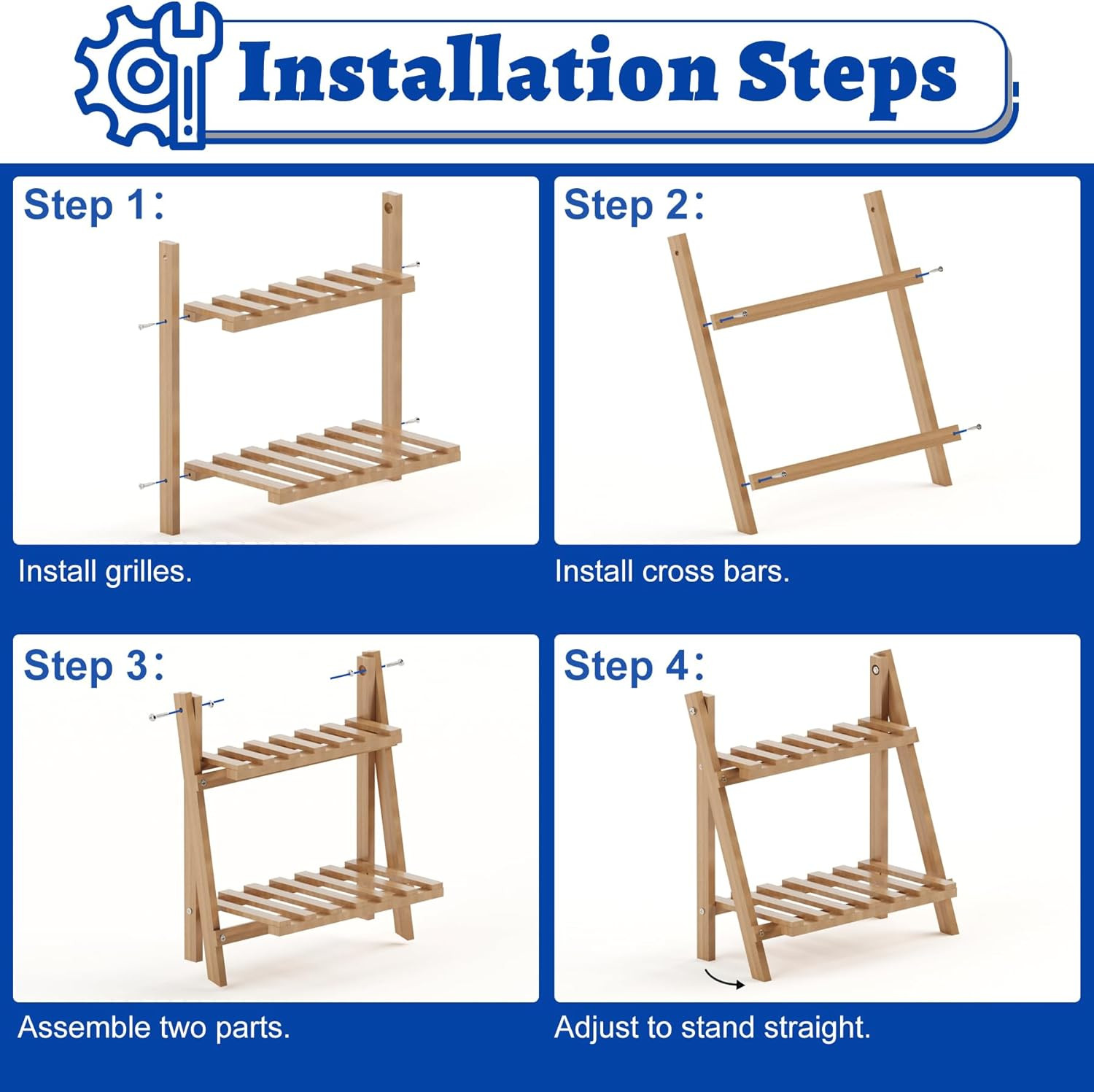 Installation Steps

Step 1:

Install grilles.

Step 2:

Install cross bars.

Step 3:

Assemble two parts.

Step 4:

Adjust to stand straight.