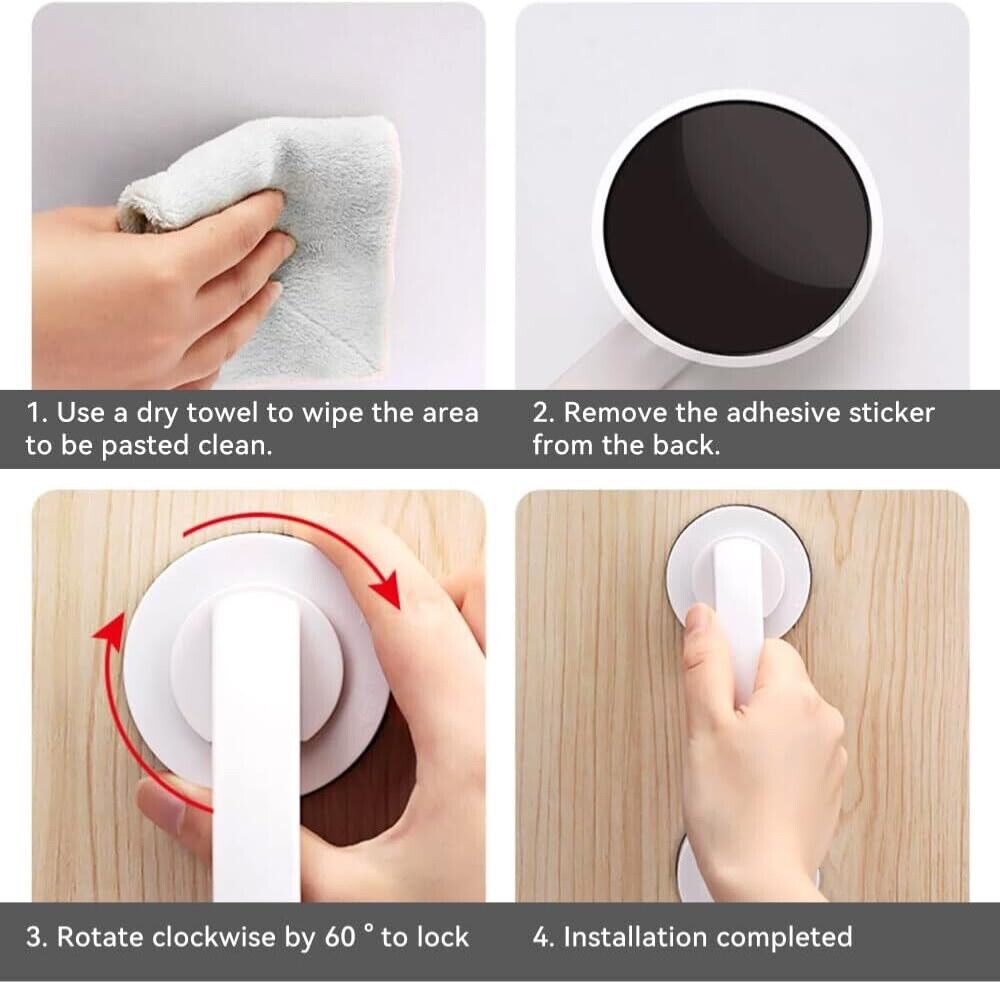 1. Use a dry towel to wipe the area to be pasted clean.

2. Remove the adhesive sticker from the back.

3. Rotate clockwise by 60 ° to lock

4. Installation completed