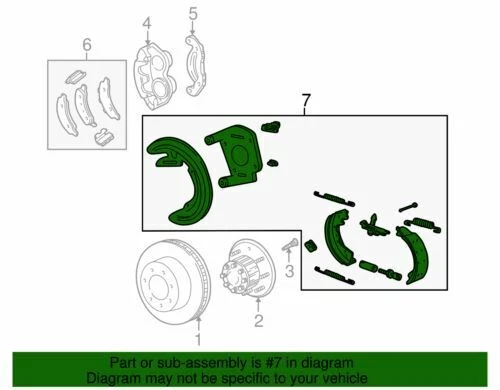 6
4
5
7
3
2
1

Part or sub-assembly is #7 in diagram
Diagram may not be specific to your vehicle