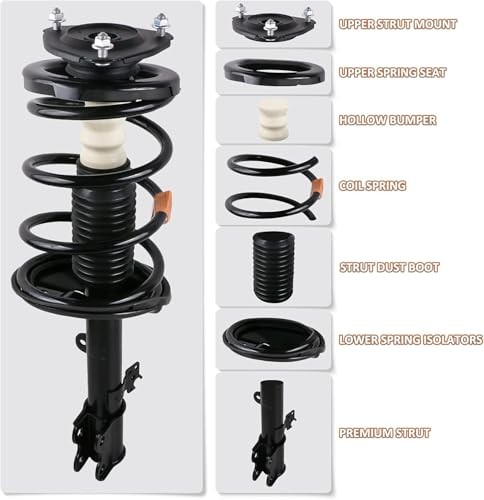 UPPER STRUT MOUNT

UPPER SPRING SEAT

HOLLOW BUMPER

COIL SPRING

STRUT DUST BOOT

LOWER SPRING ISOLATORS

PREMIUM STRUT