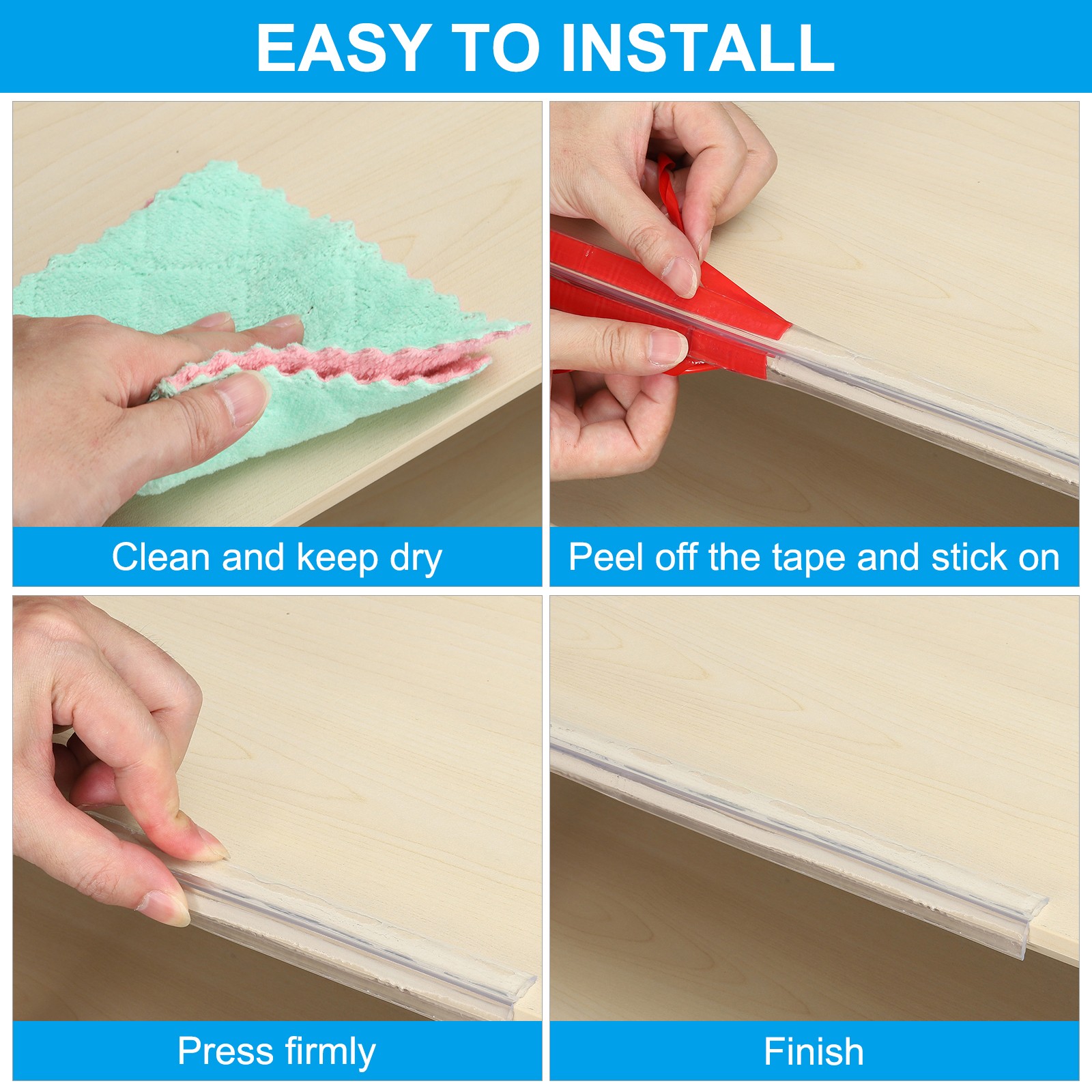 EASY TO INSTALL

Clean and keep dry

Peel off the tape and stick on

Press firmly

Finish