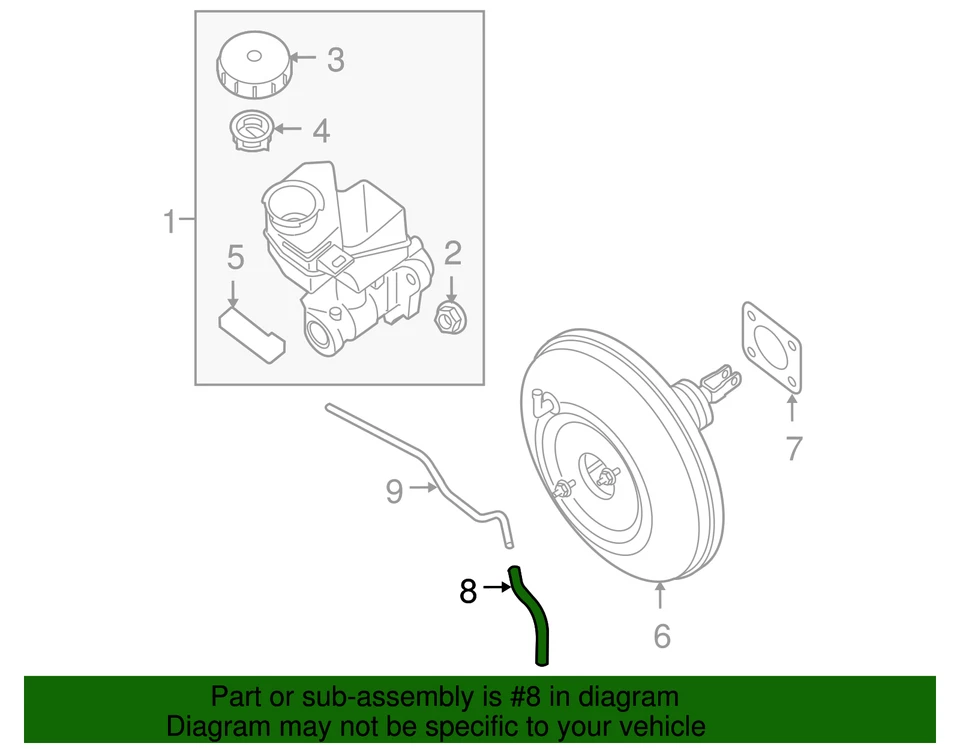 3
4
1
5
2
7
9
8
6
Part or sub-assembly is #8 in diagram
Diagram may not be specific to your vehicle