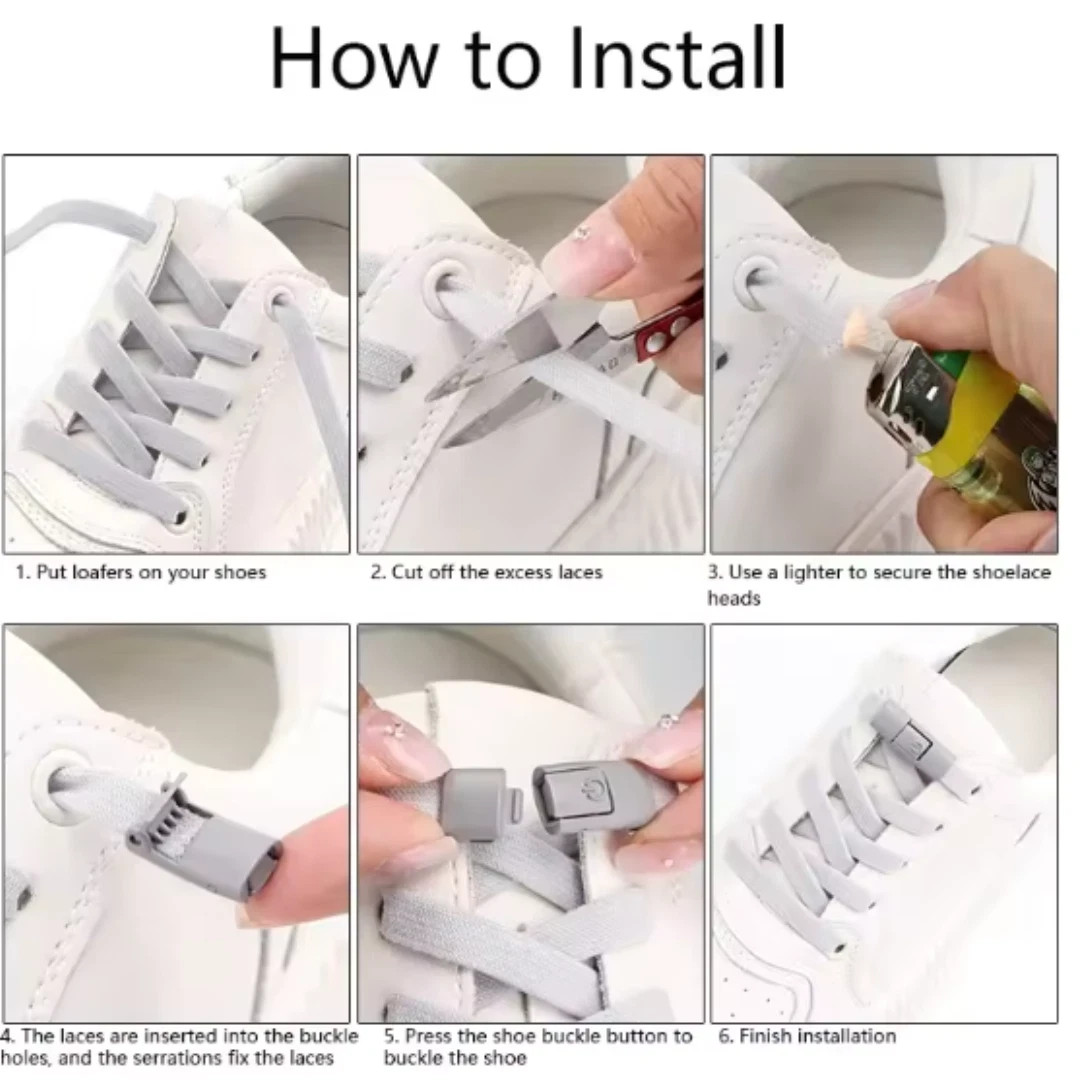 How to Install

1. Put loafers on your shoes

2. Cut off the excess laces

3. Use a lighter to secure the shoelace heads

4. The laces are inserted into the buckle holes, and the serrations fix the laces

5. Press the shoe buckle button to buckle the shoe

6. Finish installation