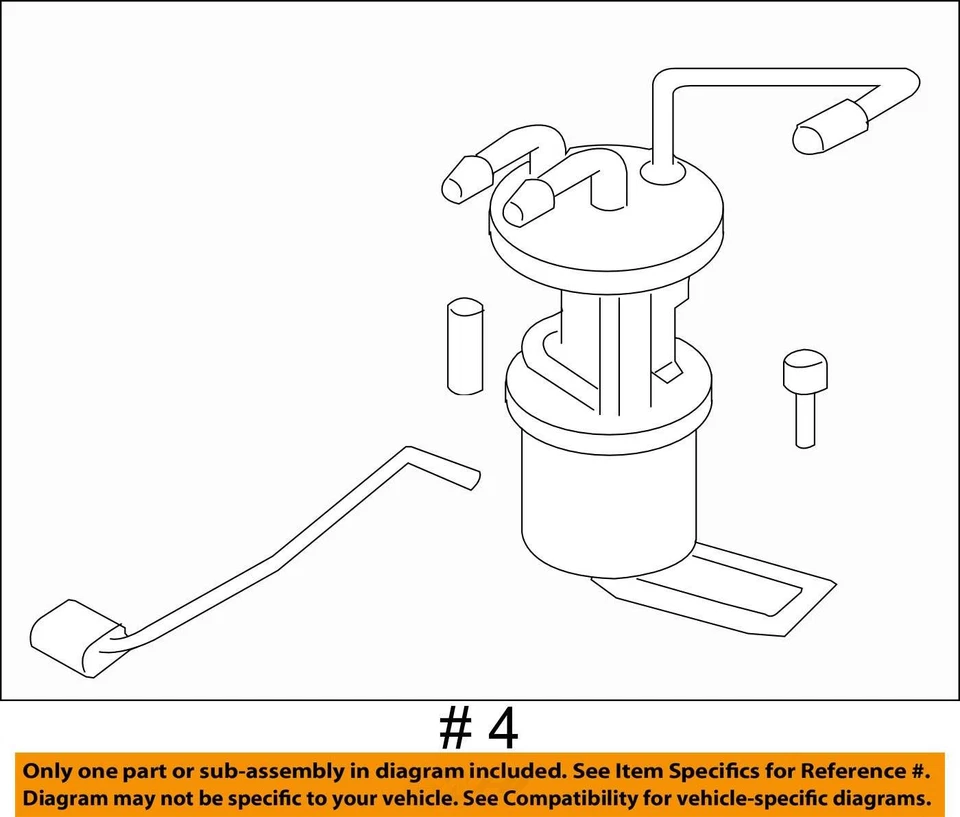 # 4

Only one part or sub-assembly in diagram included. See Item Specifics for Reference #.
Diagram may not be specific to your vehicle. See Compatibility for vehicle-specific diagrams.