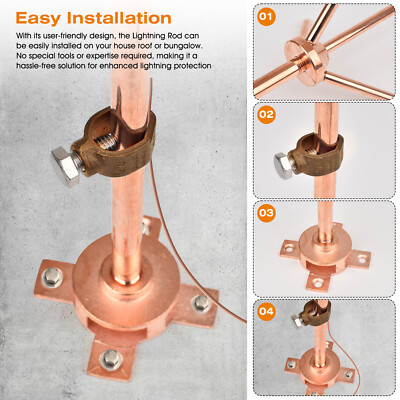 Easy Installation

With its user-friendly design, the Lightning Rod can be easily installed on your house roof or bungalow. No special tools or expertise required, making it a hassle-free solution for enhanced lightning protection

01

02

03

04