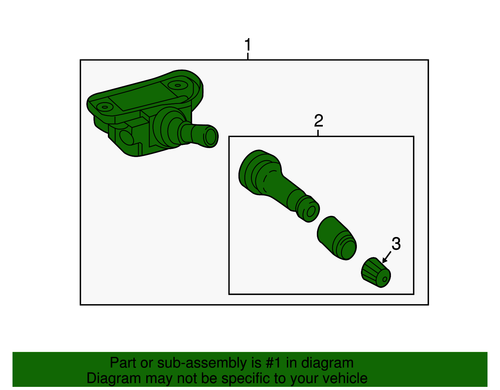 1

2

3

Part or sub-assembly is #1 in diagram
Diagram may not be specific to your vehicle