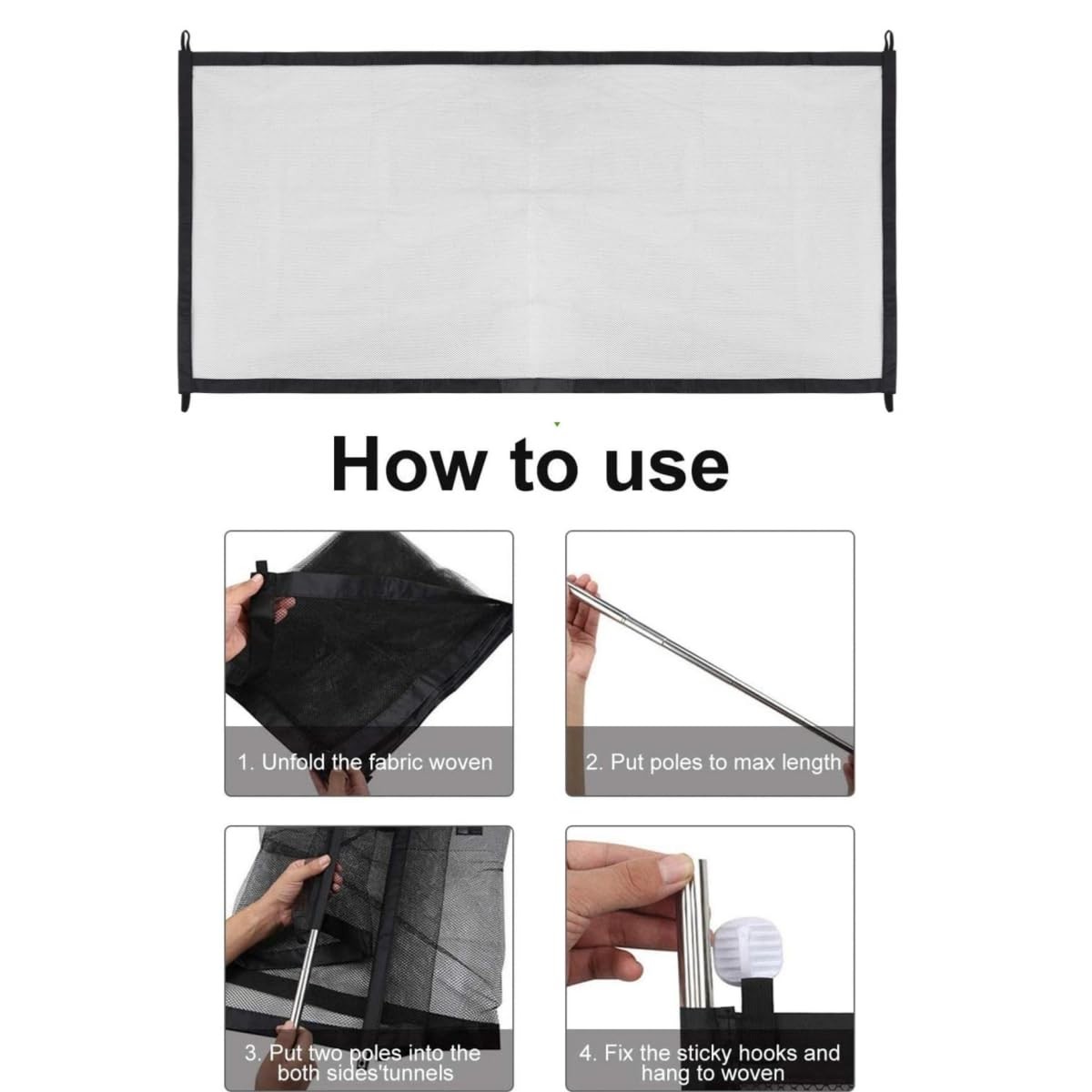 How to use

1. Unfold the fabric woven

2. Put poles to max length

3. Put two poles into the both sides'tunnels

4. Fix the sticky hooks and hang to woven