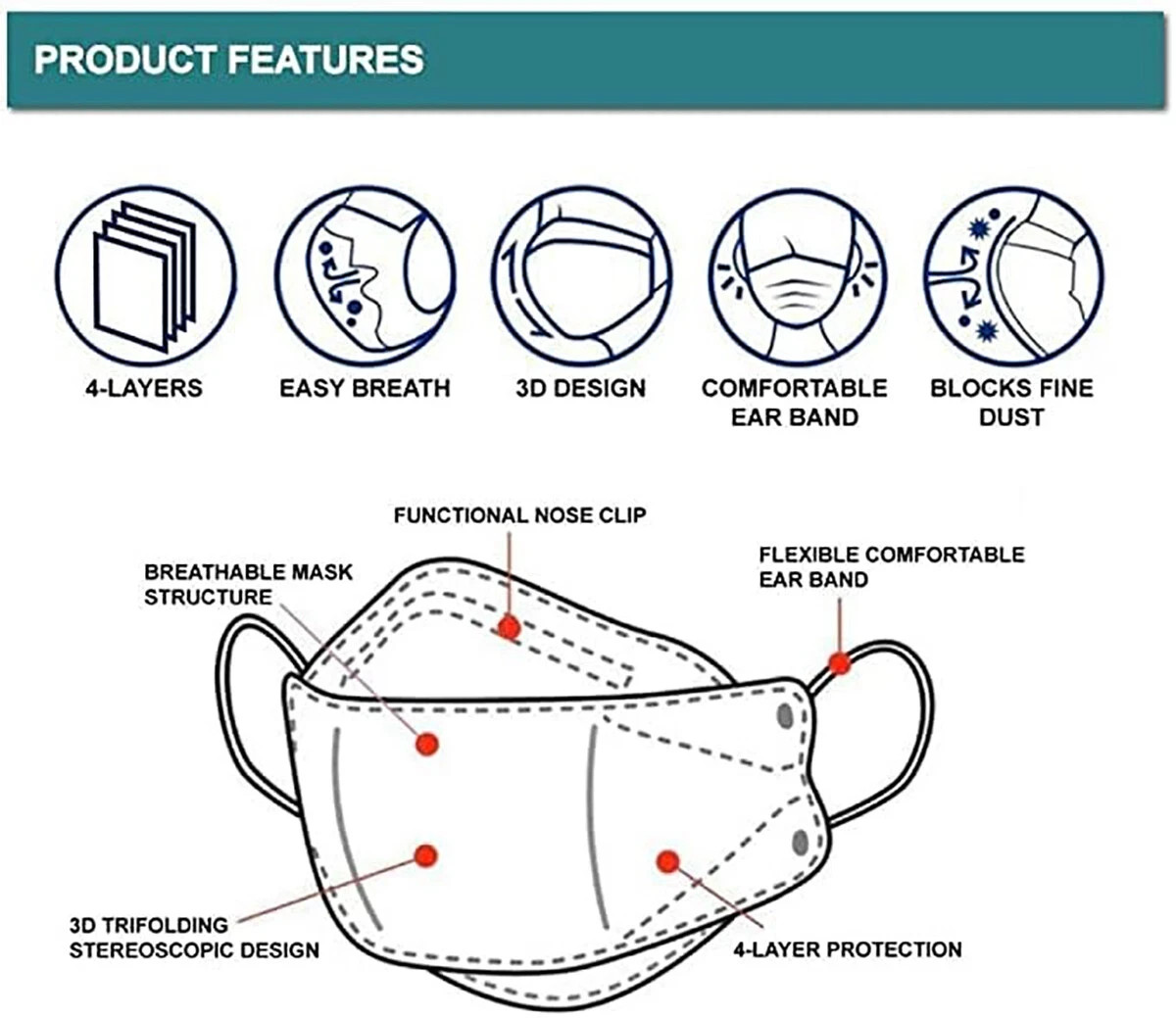 PRODUCT FEATURES

4-LAYERS

EASY BREATH

3D DESIGN

COMFORTABLE EAR BAND

BLOCKS FINE DUST

FUNCTIONAL NOSE CLIP

BREATHABLE MASK STRUCTURE

FLEXIBLE COMFORTABLE EAR BAND

3D TRIFOLDING STEREOSCOPIC DESIGN

4-LAYER PROTECTION