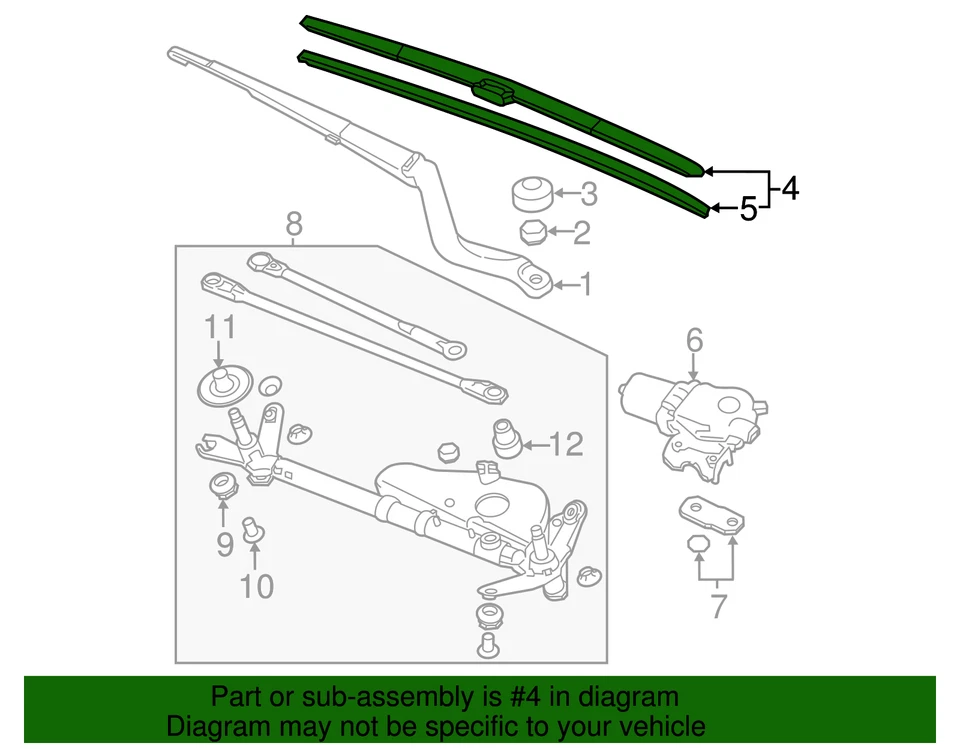 4
5
3
2
1
8
11
6
12
9
10
7

Part or sub-assembly is #4 in diagram
Diagram may not be specific to your vehicle