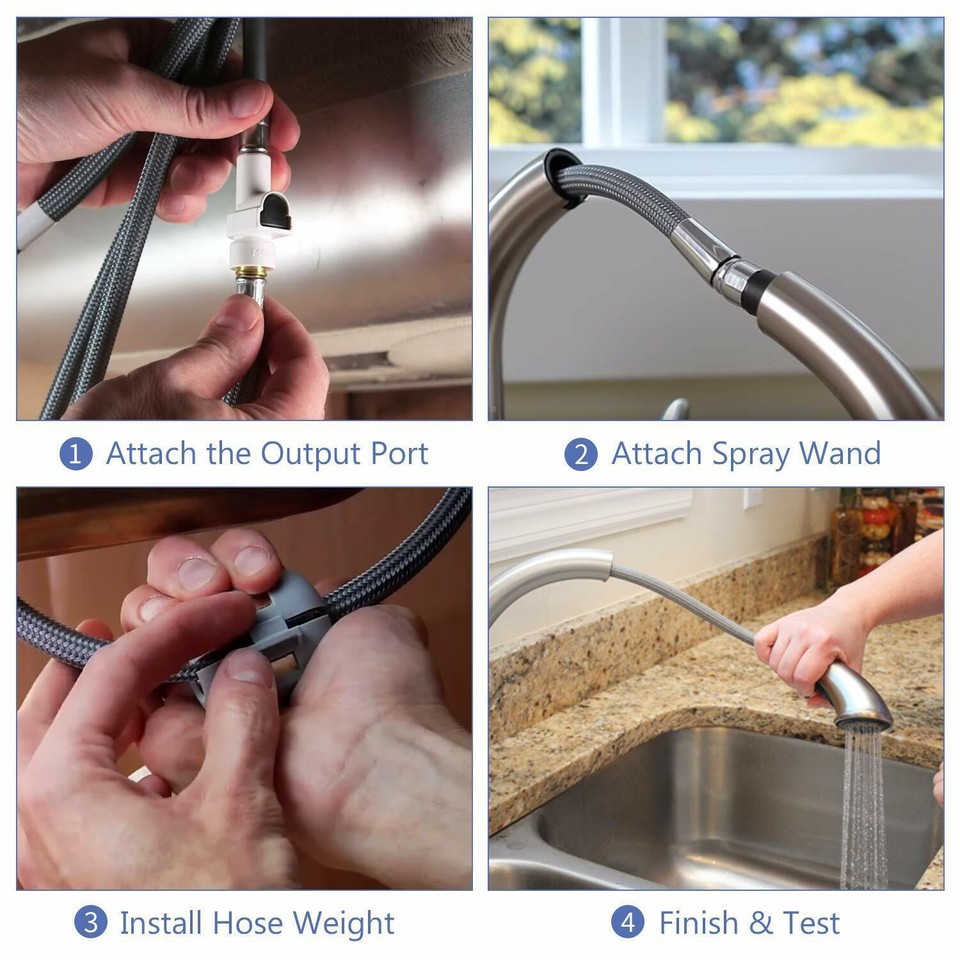 1 Attach the Output Port

2 Attach Spray Wand

3 Install Hose Weight

4 Finish & Test