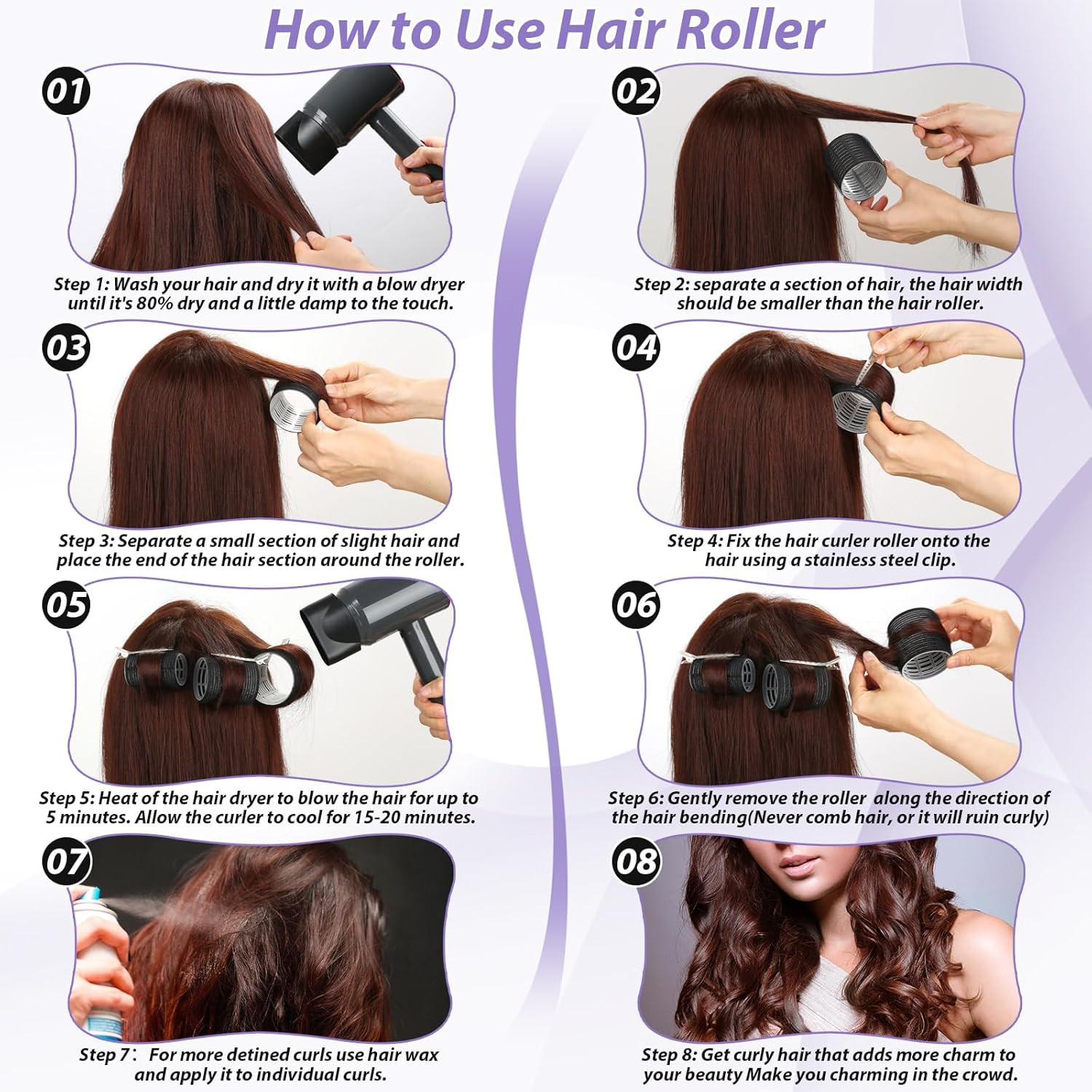 How to Use Hair Roller

01

Step 1: Wash your hair and dry it with a blow dryer until it's 80% dry and a little damp to the touch.

02

Step 2: separate a section of hair, the hair width should be smaller than the hair roller.

03

Step 3: Separate a small section of slight hair and place the end of the hair section around the roller.

04

Step 4: Fix the hair curler roller onto the hair using a stainless steel clip.

05

Step 5: Heat of the hair dryer to blow the hair for up to 5 minutes. Allow the curler to cool for 15-20 minutes.

06

Step 6: Gently remove the roller along the direction of the hair bending(Never comb hair, or it will ruin curly)

07

Step 7: For more detined curls use hair wax and apply it to individual curls.

08

Step 8: Get curly hair that adds more charm to your beauty Make you charming in the crowd.