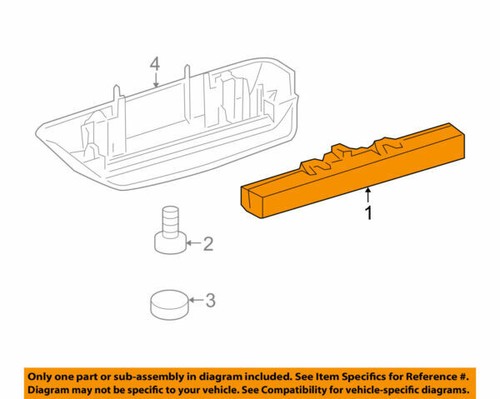 4

1

2

3

Only one part or sub-assembly in diagram included. See Item Specifics for Reference #.
Diagram may not be specific to your vehicle. See Compatibility for vehicle-specific diagrams.