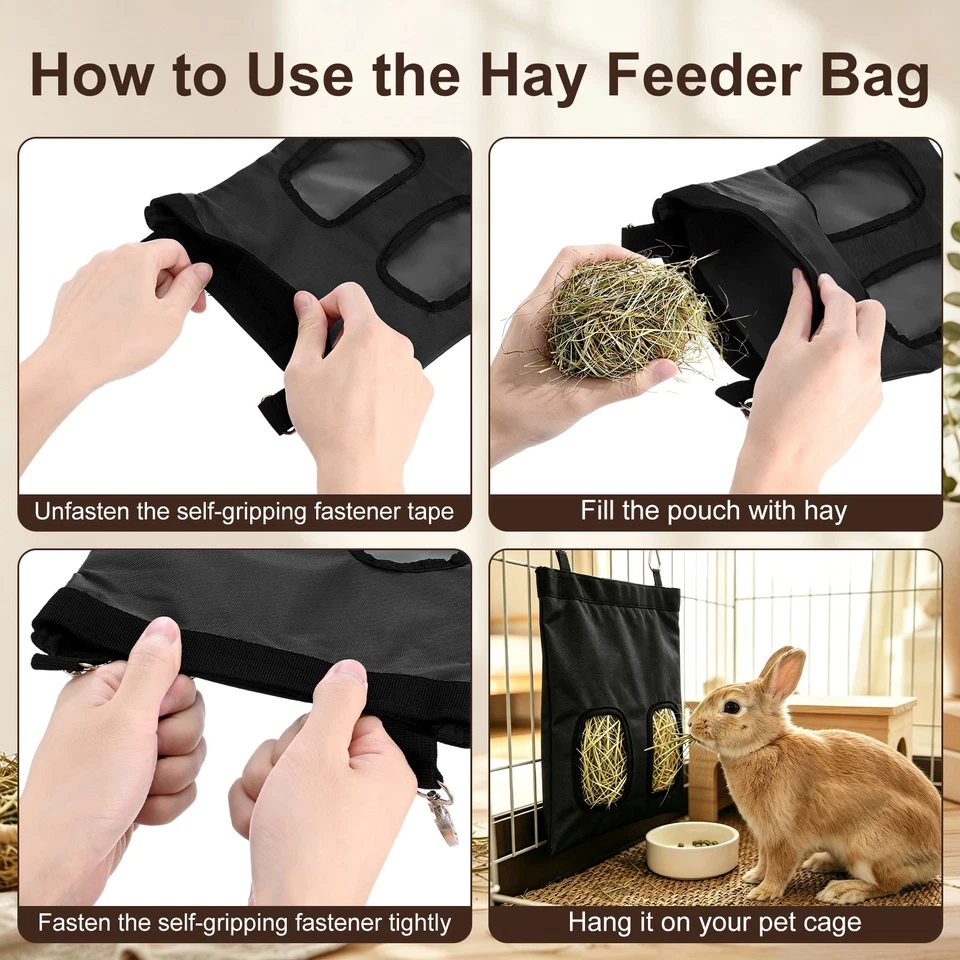 How to Use the Hay Feeder Bag

Unfasten the self-gripping fastener tape

Fill the pouch with hay

Fasten the self-gripping fastener tightly

Hang it on your pet cage