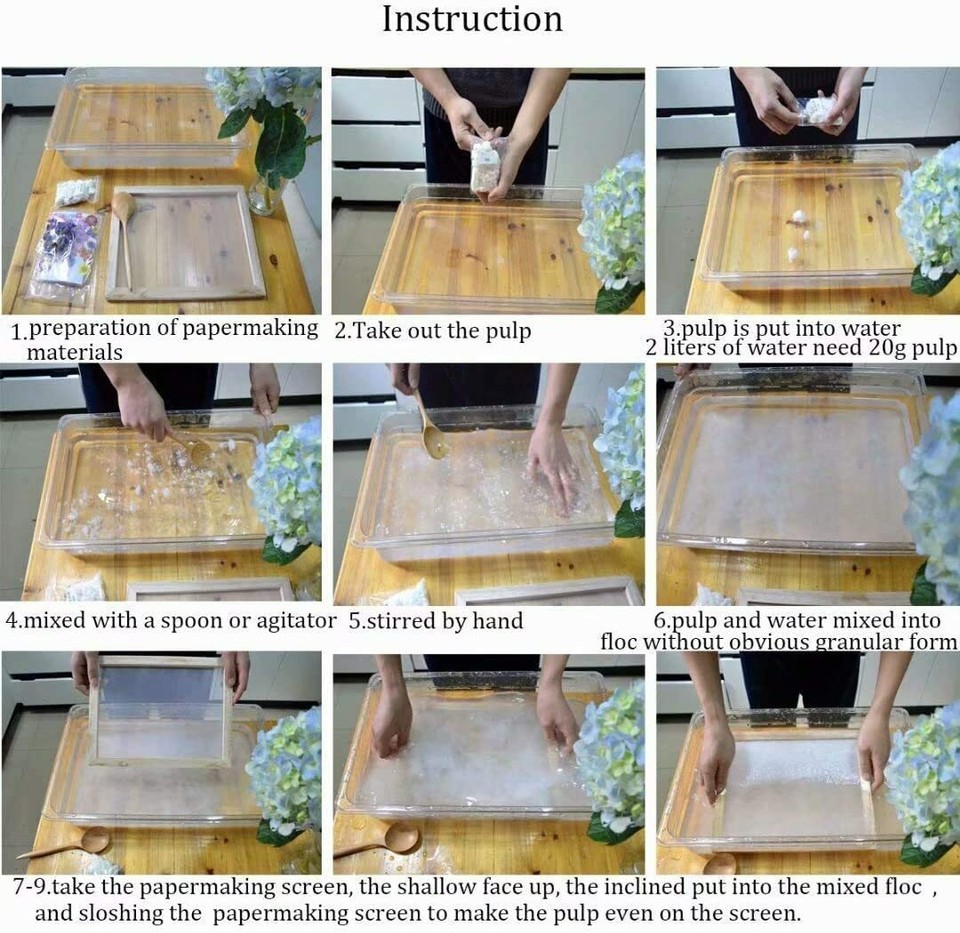 Instruction

1.preparation of papermaking materials

2.Take out the pulp

3.pulp is put into water
2 liters of water need 20g pulp

4.mixed with a spoon or agitator

5.stirred by hand

6.pulp and water mixed into floc without obvious granular form

7-9.take the papermaking screen, the shallow face up, the inclined put into the mixed floc , and sloshing the papermaking screen to make the pulp even on the screen.