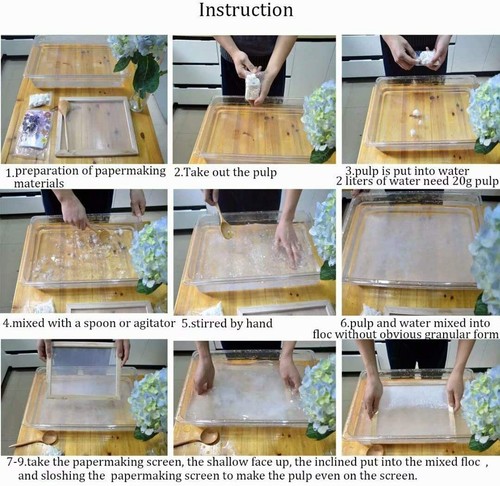 Instruction

1.preparation of papermaking materials

2.Take out the pulp

3.pulp is put into water
2 liters of water need 20g pulp

4.mixed with a spoon or agitator

5.stirred by hand

6.pulp and water mixed into floc without obvious granular form

7-9.take the papermaking screen, the shallow face up, the inclined put into the mixed floc , and sloshing the papermaking screen to make the pulp even on the screen.