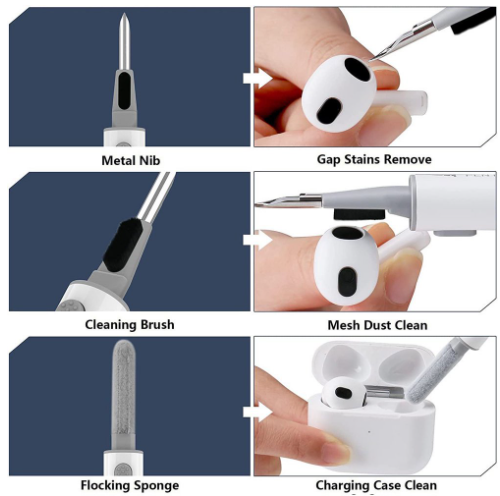 Metal Nib

Gap Stains Remove

Cleaning Brush

Mesh Dust Clean

Flocking Sponge

Charging Case Clean