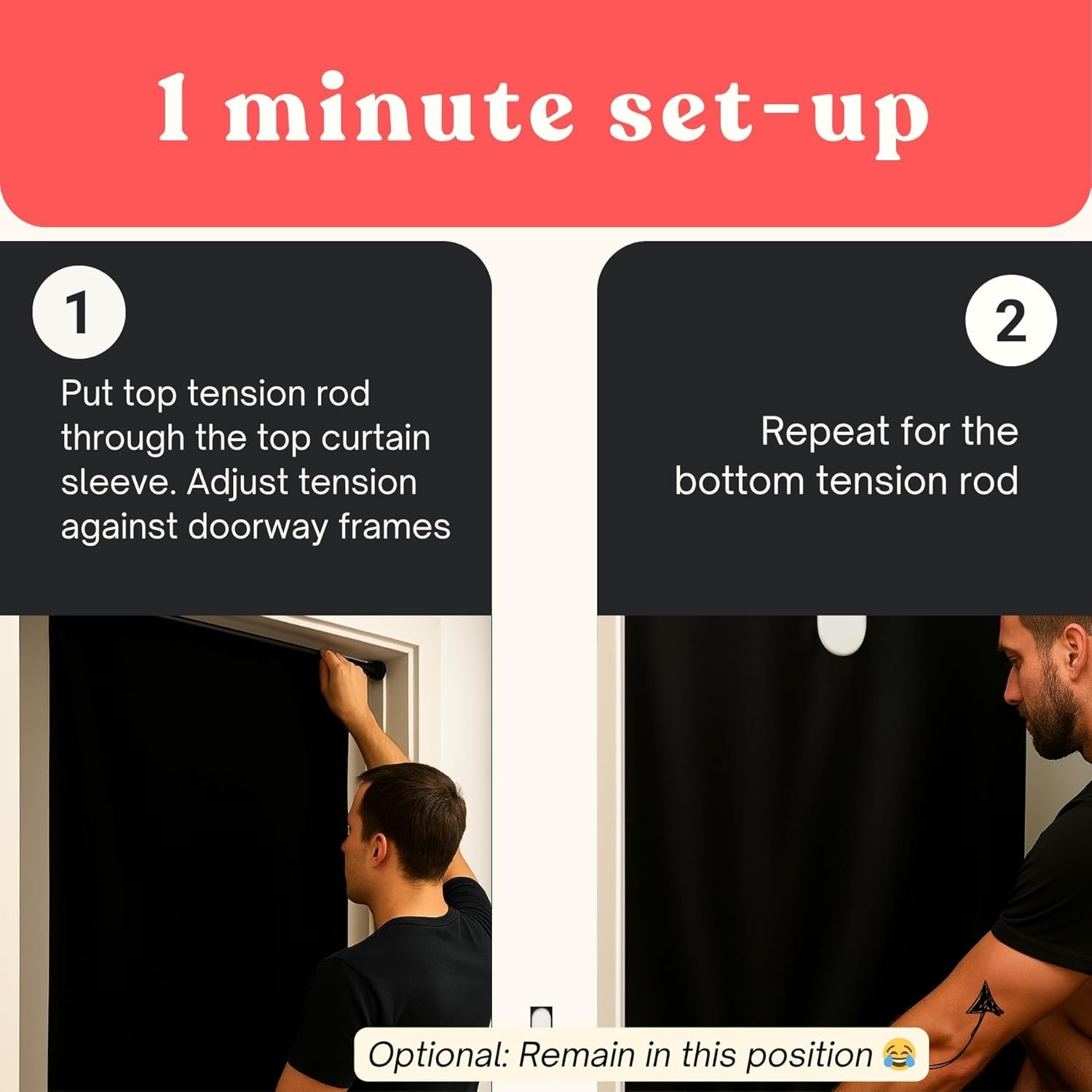 1 minute set-up

1

Put top tension rod through the top curtain sleeve. Adjust tension against doorway frames

2

Repeat for the bottom tension rod

Optional: Remain in this position 😂