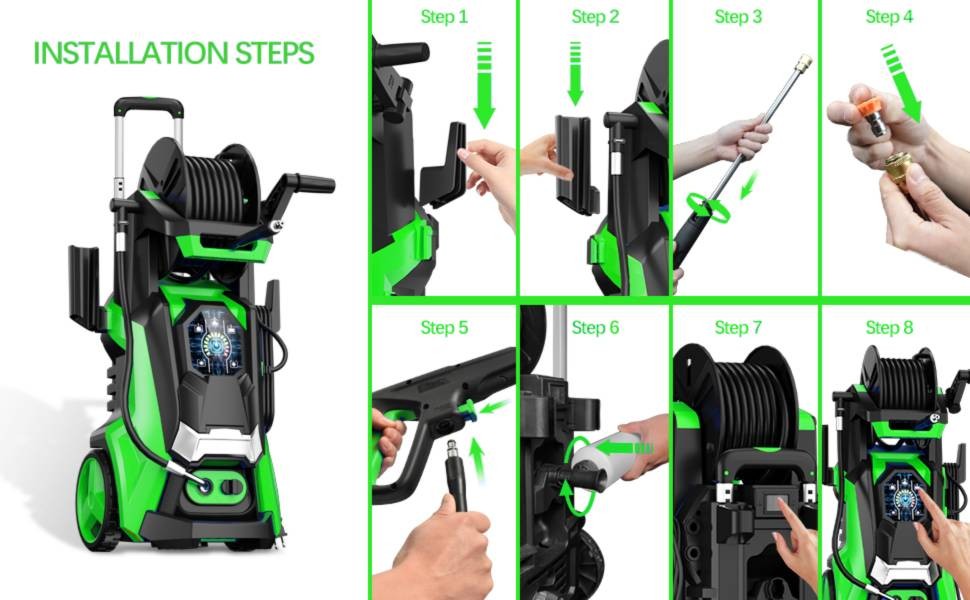 INSTALLATION STEPS

Step 1

Step 2

Step 3

Step 4

Step 5

Step 6

Step 7

Step 8