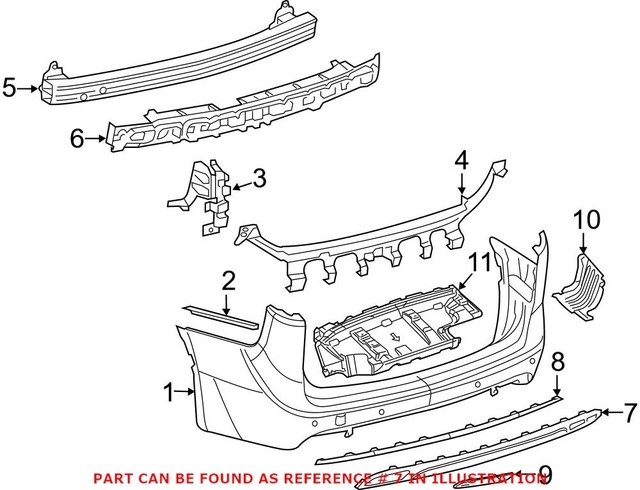 5
6
3
4
10
11
2
1
8
7
9
PART CAN BE FOUND AS REFERENCE # 7 IN ILLUSTRATION