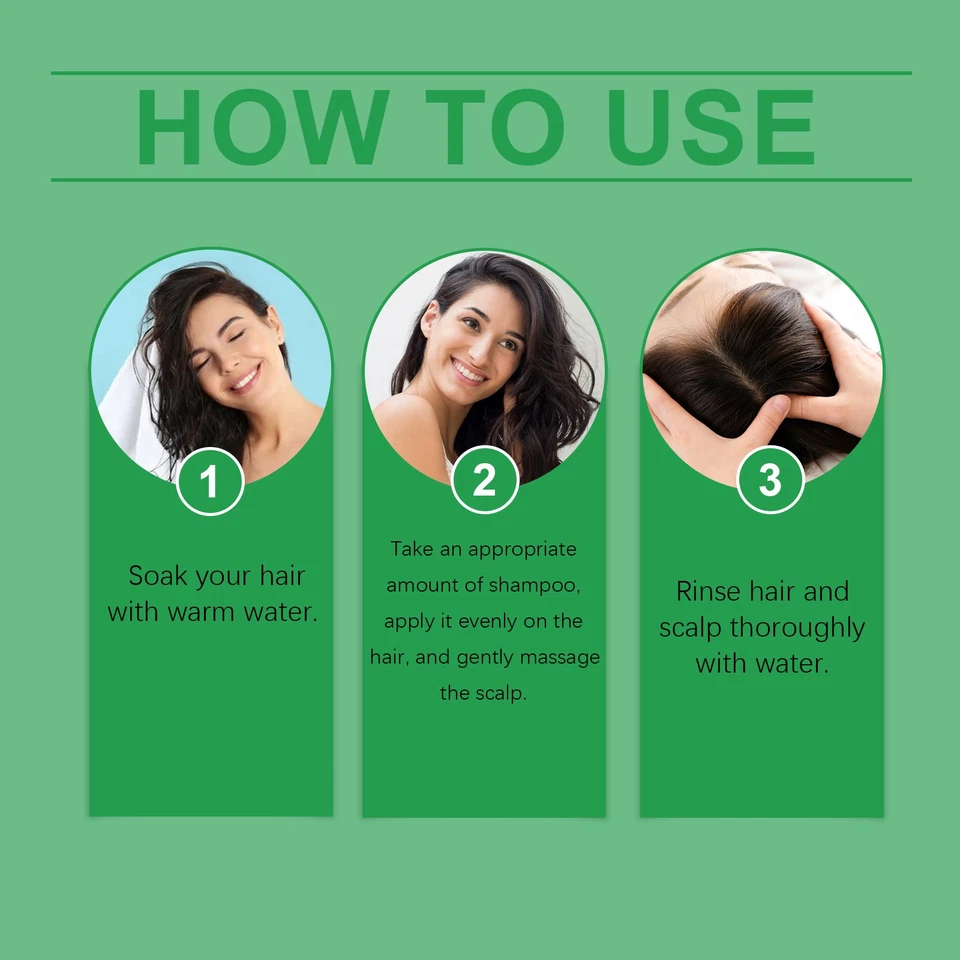 HOW TO USE

1

Soak your hair with warm water.

2

Take an appropriate amount of shampoo, apply it evenly on the hair, and gently massage the scalp.

3

Rinse hair and scalp thoroughly with water.