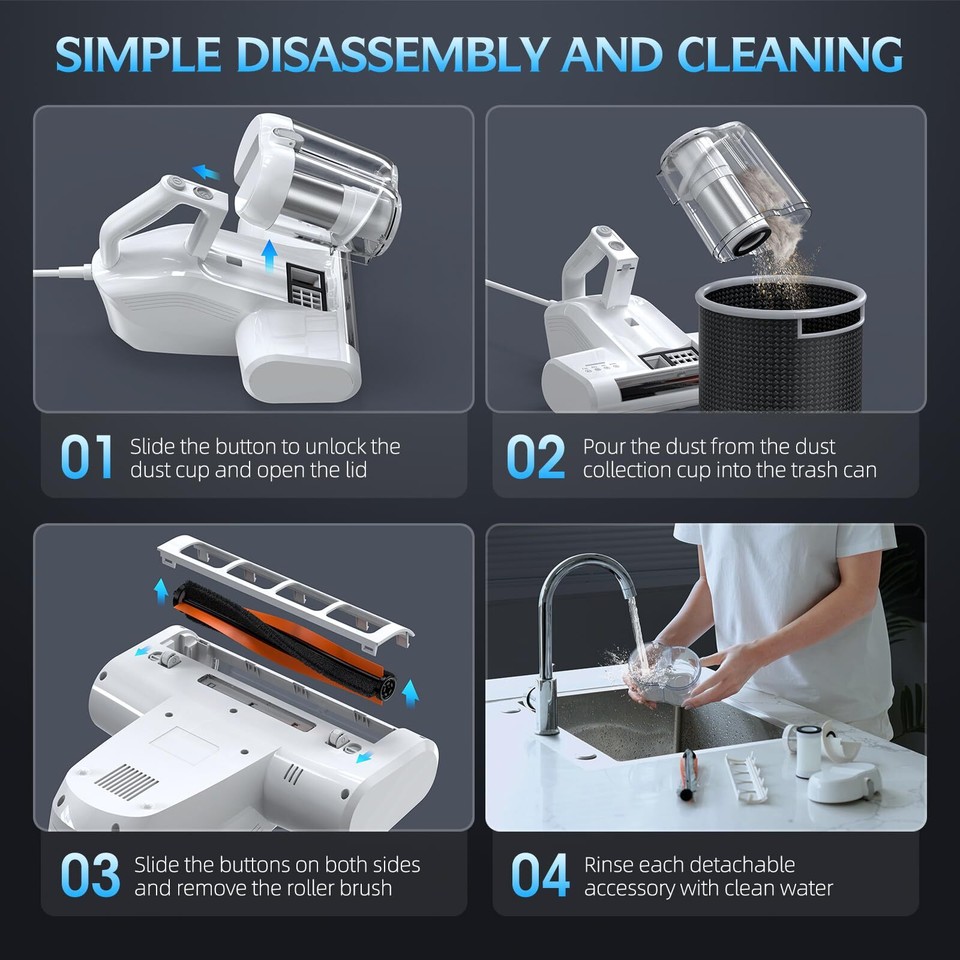 SIMPLE DISASSEMBLY AND CLEANING

01 Slide the button to unlock the dust cup and open the lid

02 Pour the dust from the dust collection cup into the trash can

03 Slide the buttons on both sides and remove the roller brush

04 Rinse each detachable accessory with clean water