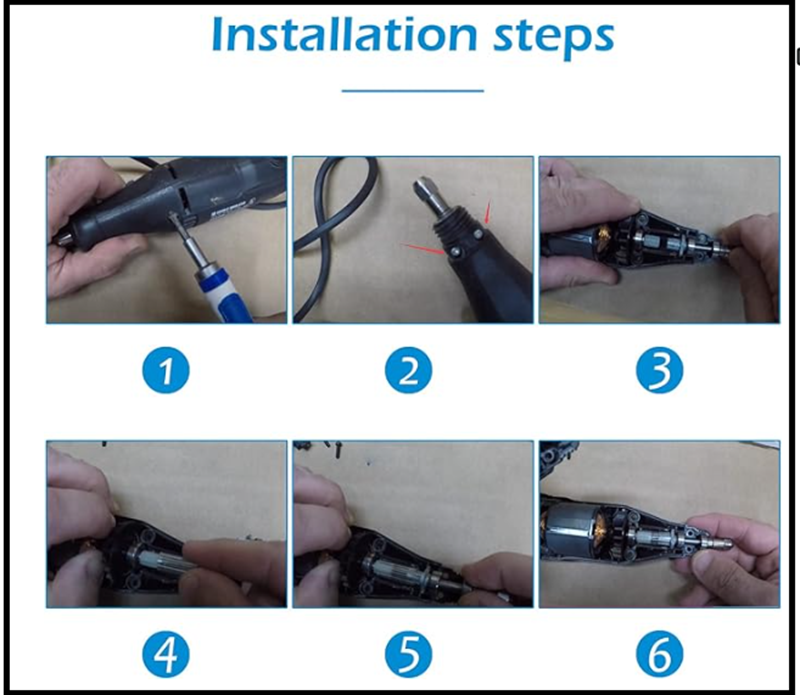 Installation steps

1

2

3

4

5

6