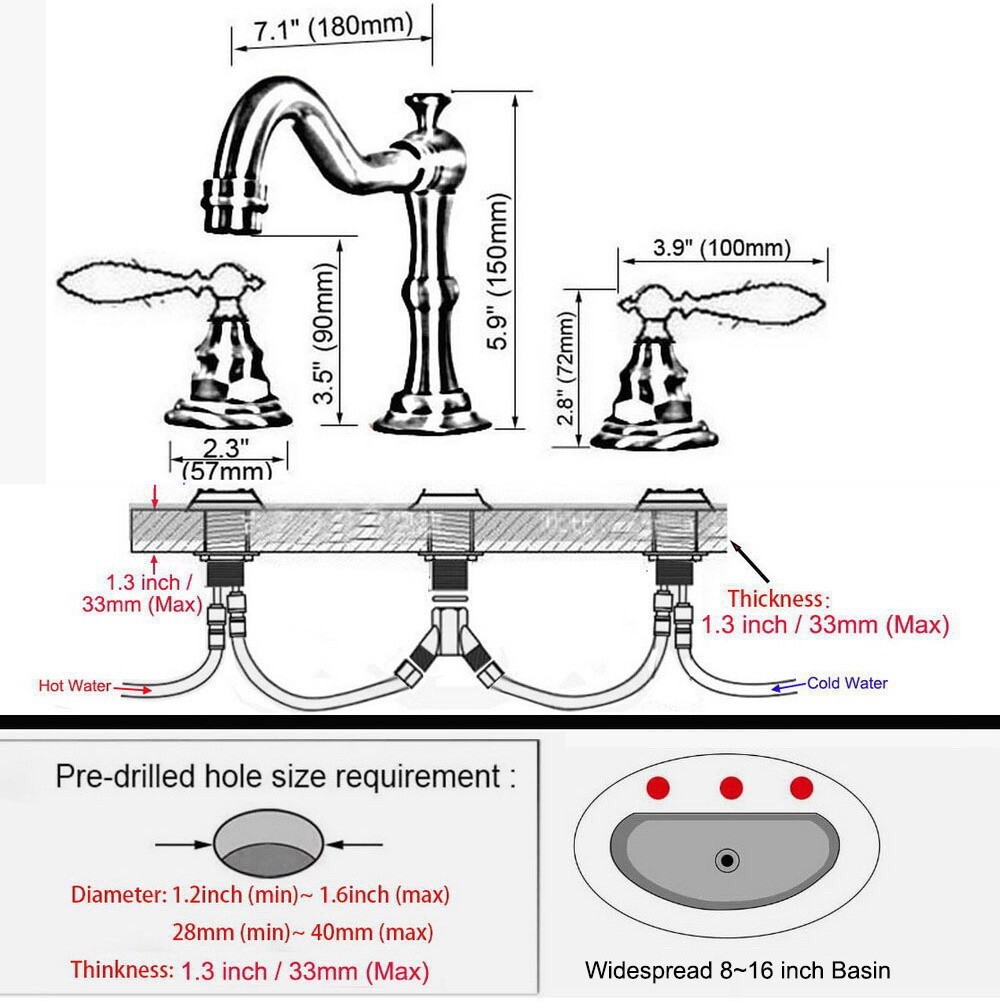 7.1" (180mm)

5.9" (150mm)

3.5" (90mm)

3.9" (100mm)

2.8" (72mm)

2.3" (57mm)

1.3 inch / 33mm (Max)

Thickness: 1.3 inch / 33mm (Max)

Hot Water

Cold Water

Pre-drilled hole size requirement :

Diameter: 1.2inch (min)~ 1.6inch (max)
28mm (min)~ 40mm (max)

Thinkness: 1.3 inch / 33mm (Max)

Widespread 8~16 inch Basin