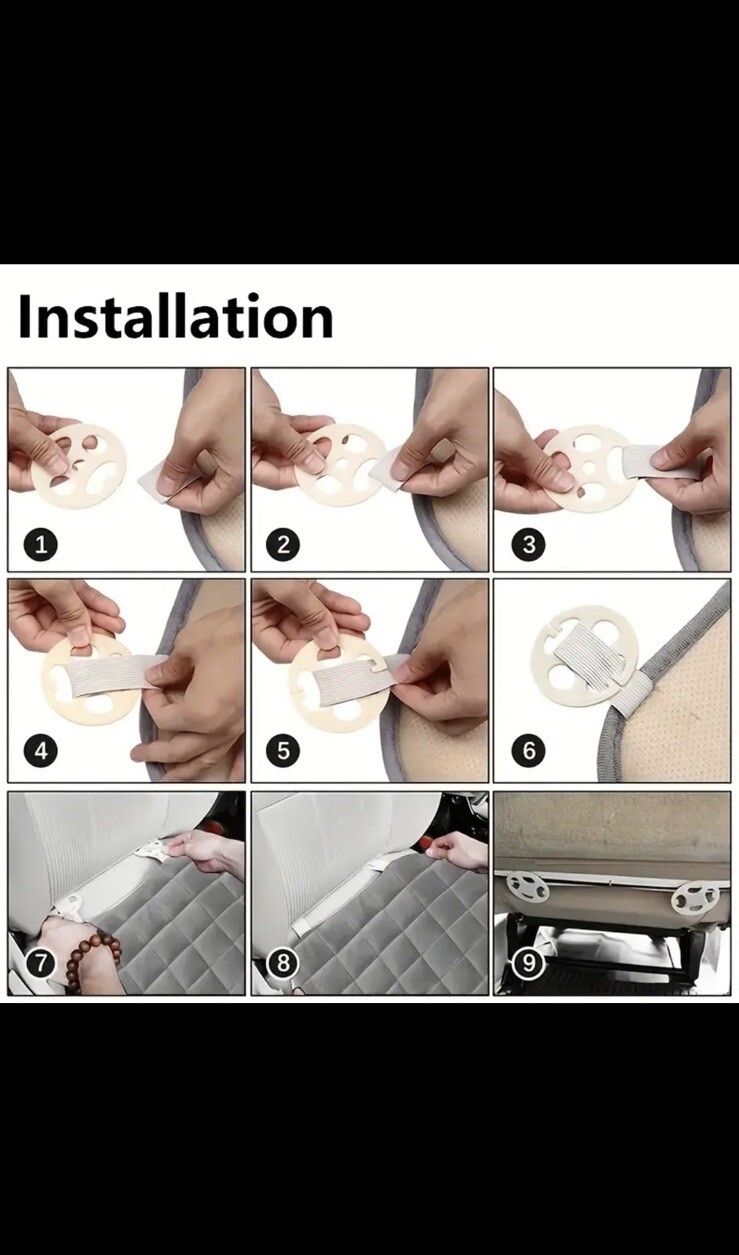 Installation

1

2

3

4

5

6

7

8

9